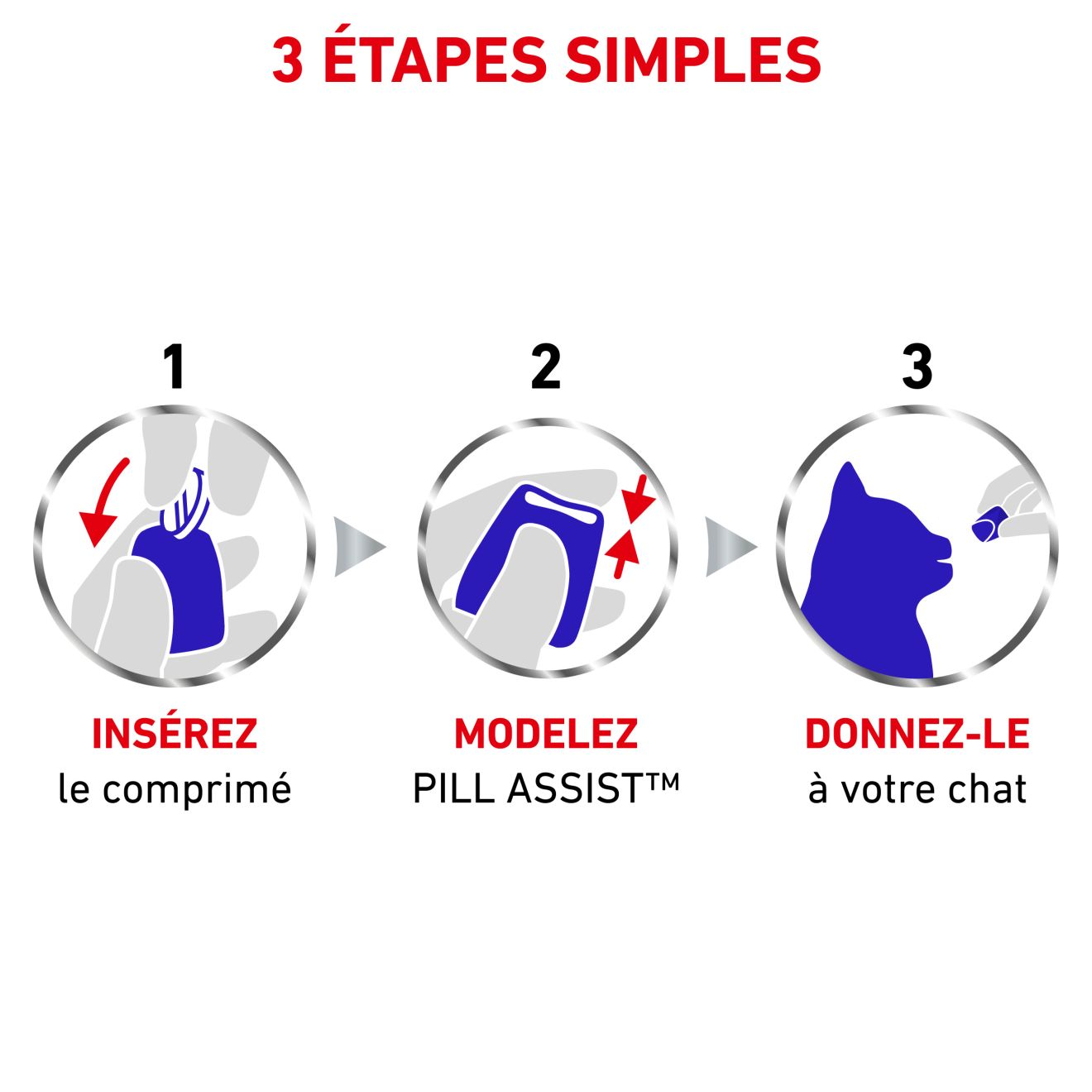 3 ÉTAPES SIMPLES

1

INSÉREZ
le comprimé

2

MODELEZ
PILL ASSIST™

3

DONNEZ-LE
à votre chat