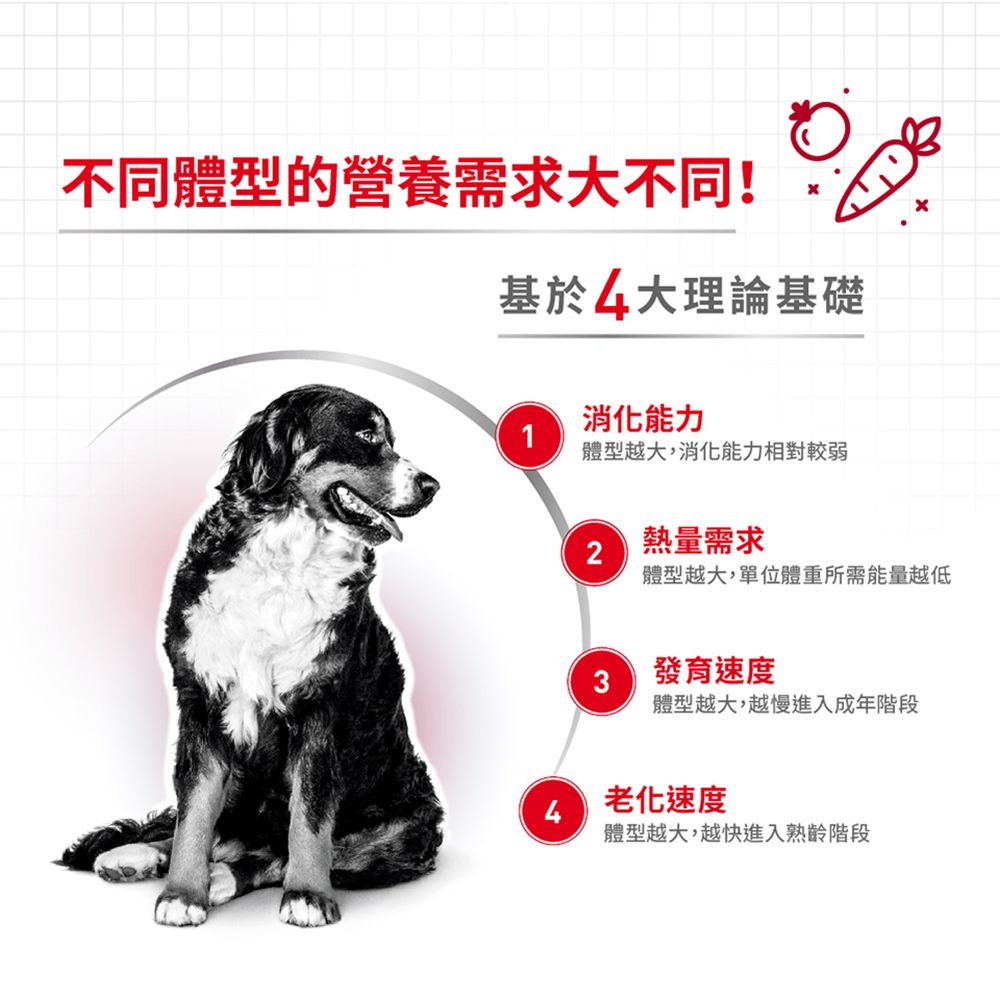 不同體型的營養需求大不同!

基於4大理論基礎

1
消化能力
體型越大,消化能力相對較弱

2
熱量需求
體型越大,單位體重所需能量越低

3
發育速度
體型越大,越慢進入成年階段

4
老化速度
體型越大,越快進入熟齡階段