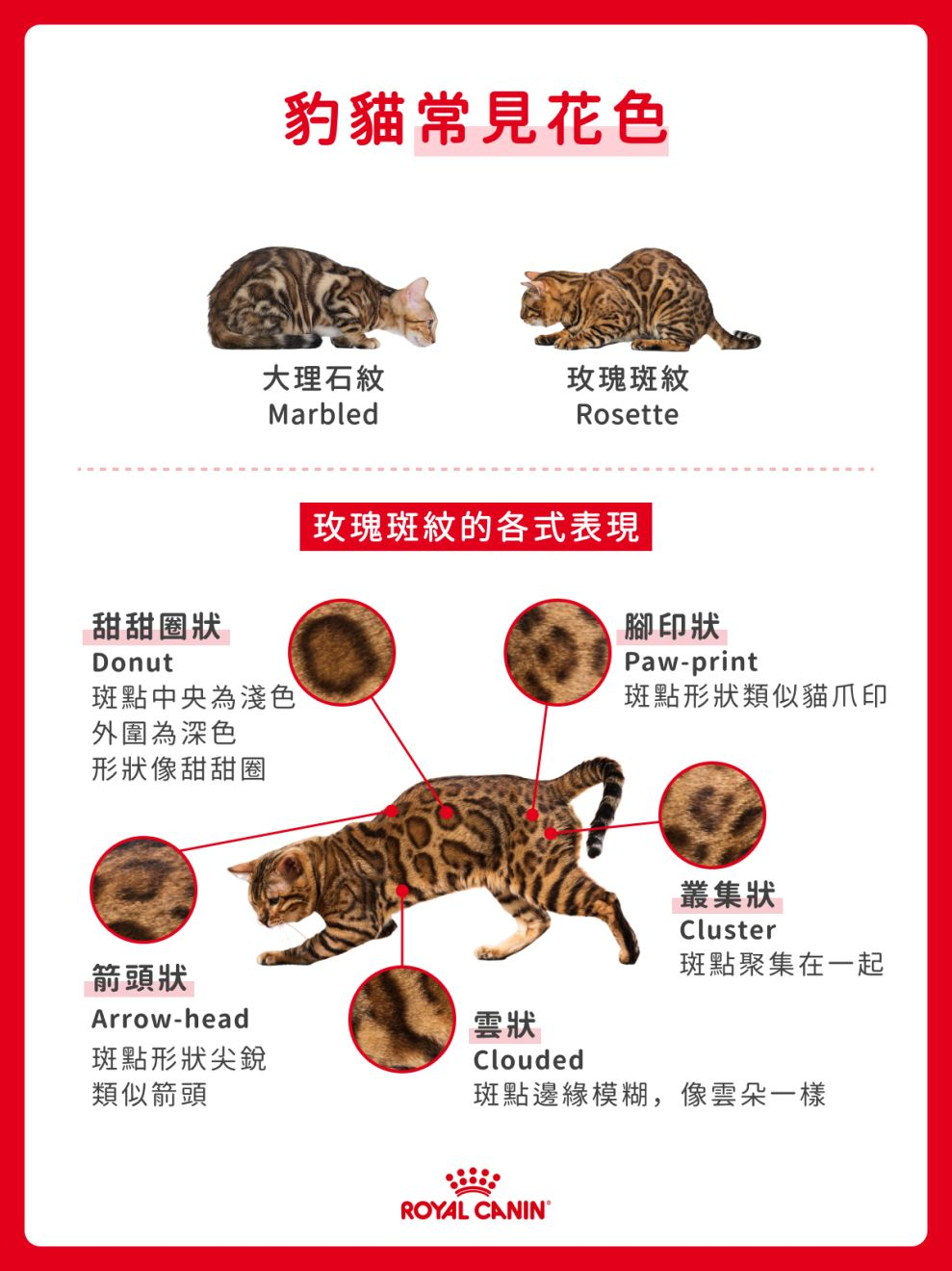 豹貓常見花色

大理石紋
Marbled

玫瑰斑紋
Rosette

玫瑰斑紋的各式表現

甜甜圈狀
Donut
斑點中央為淺色
外圍為深色
形狀像甜甜圈

腳印狀
Paw-print
斑點形狀類似貓爪印

叢集狀
Cluster
斑點聚集在一起

箭頭狀
Arrow-head
斑點形狀尖銳
類似箭頭

雲狀
Clouded
斑點邊緣模糊，像雲朵一樣

ROYAL CANIN®