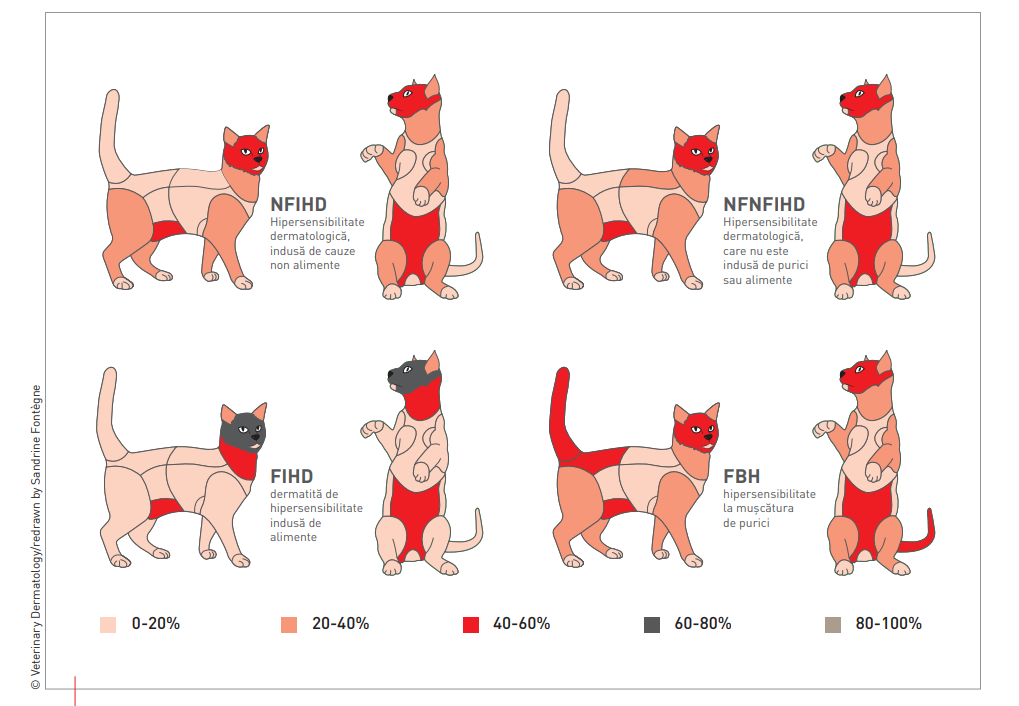 NFIHD
Hipersensibilitate dermatologică, indusă de cauze non alimente

NFNFIHD
Hipersensibilitate dermatologică, care nu este indusă de purici sau alimente

FIHD
dermatită de hipersensibilitate indusă de alimente

FBH
hipersensibilitate la mușcătura de purici

0-20%
20-40%
40-60%
60-80%
80-100%

© Veterinary Dermatology/redrawn by Sandrine Fontègne