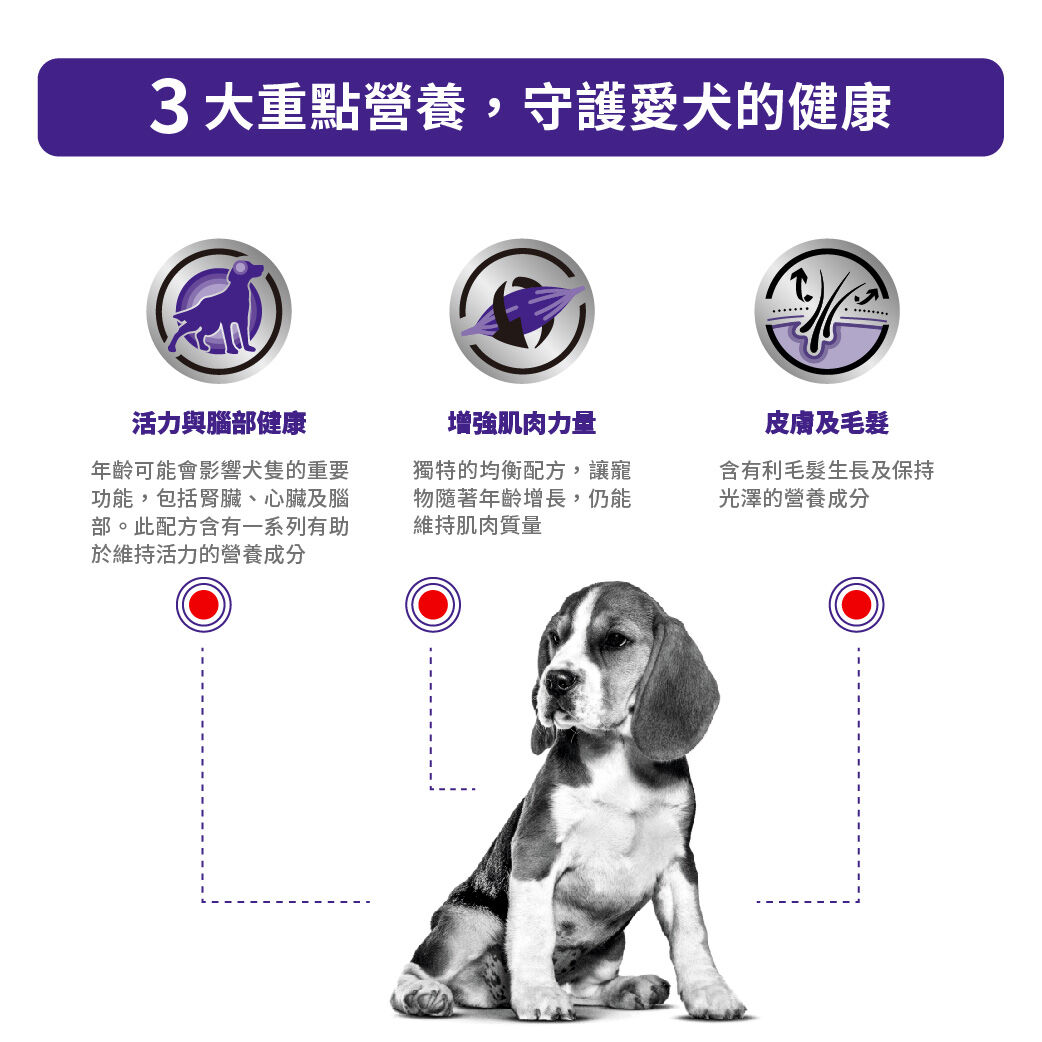 3 大重點營養，守護愛犬的健康

活力與腦部健康

年齡可能會影響犬隻的重要功能，包括腎臟、心臟及腦部。此配方含有一系列有助於維持活力的營養成分

增強肌肉力量

獨特的均衡配方，讓寵物隨著年齡增長，仍能維持肌肉質量

皮膚及毛髮

含有利毛髮生長及保持光澤的營養成分