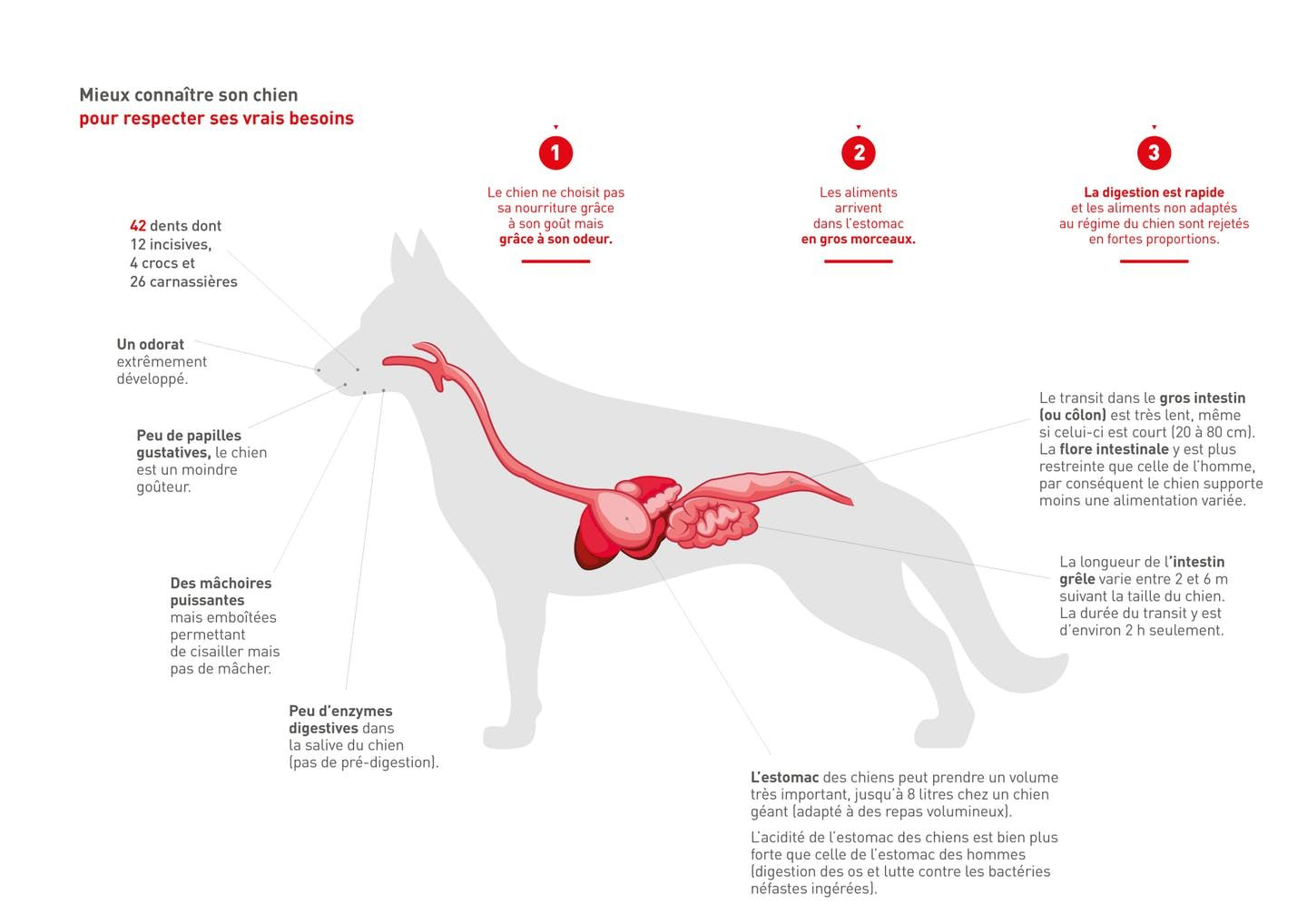 Mieux connaître son chien
pour respecter ses vrais besoins

1
Le chien ne choisit pas sa nourriture grâce à son goût mais grâce à son odeur.

2
Les aliments arrivent dans l'estomac en gros morceaux.

3
La digestion est rapide et les aliments non adaptés au régime du chien sont rejetés en fortes proportions.

42 dents dont
12 incisives,
4 crocs et
26 carnassières

Un odorat extrêmement développé.

Peu de papilles gustatives, le chien est un moindre goûteur.

Des mâchoires puissantes mais emboîtées permettant de cisailler mais pas de mâcher.

Peu d'enzymes digestives dans la salive du chien (pas de pré-digestion).

Le transit dans le gros intestin (ou côlon) est très lent, même si celui-ci est court (20 à 80 cm). La flore intestinale y est plus restreinte que celle de l'homme, par conséquent le chien supporte moins une alimentation variée.

La longueur de l'intestin grêle varie entre 2 et 6 m suivant la taille du chien. La durée du transit y est d'environ 2 h seulement.

L'estomac des chiens peut prendre un volume très important, jusqu'à 8 litres chez un chien géant (adapté à des repas volumineux).

L'acidité de l'estomac des chiens est bien plus forte que celle de l'estomac des hommes (digestion des os et lutte contre les bactéries néfastes ingérées).