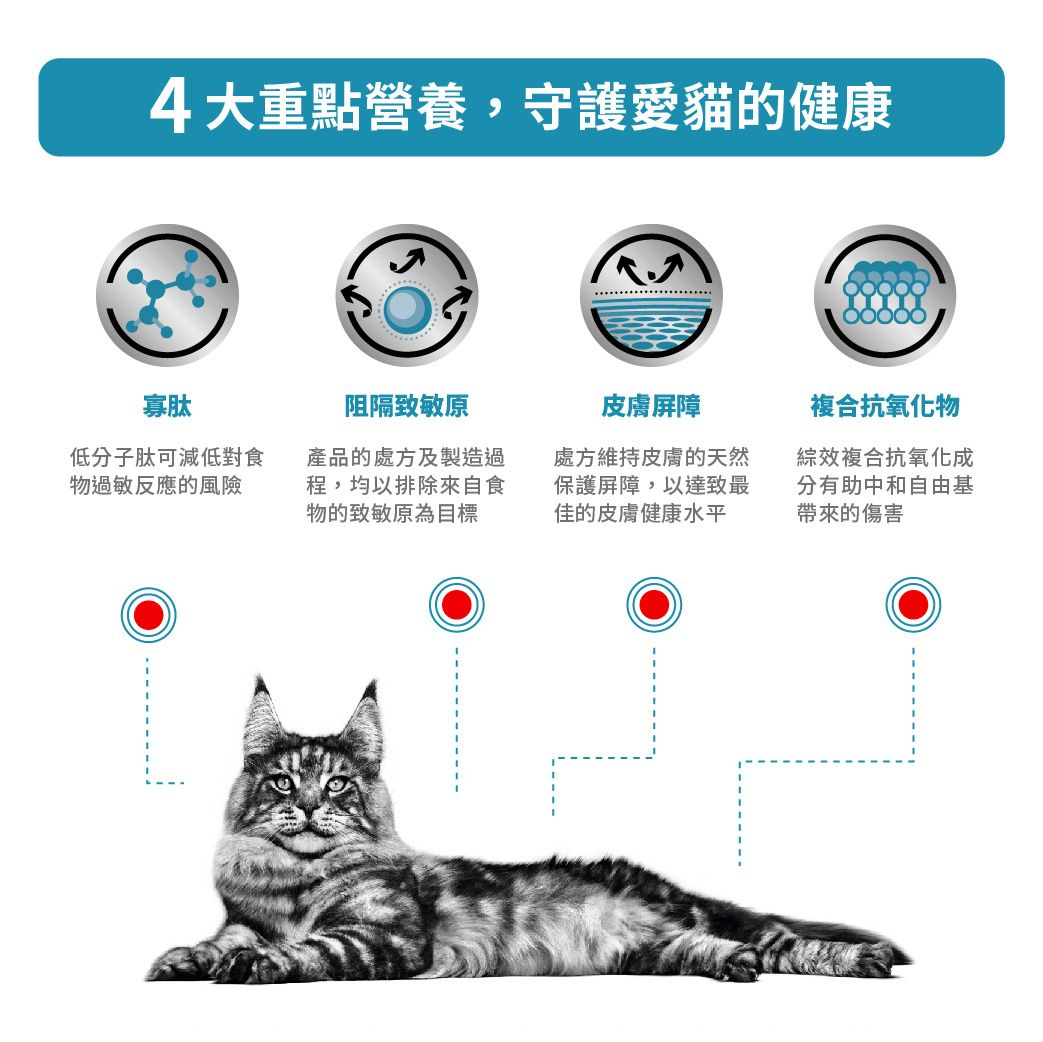 4 大重點營養，守護愛貓的健康

寡肽

低分子肽可減低對食物過敏反應的風險

阻隔致敏原

產品的處方及製造過程，均以排除來自食物的致敏原為目標

皮膚屏障

處方維持皮膚的天然保護屏障，以達致最佳的皮膚健康水平

複合抗氧化物

綜效複合抗氧化成分有助中和自由基帶來的傷害