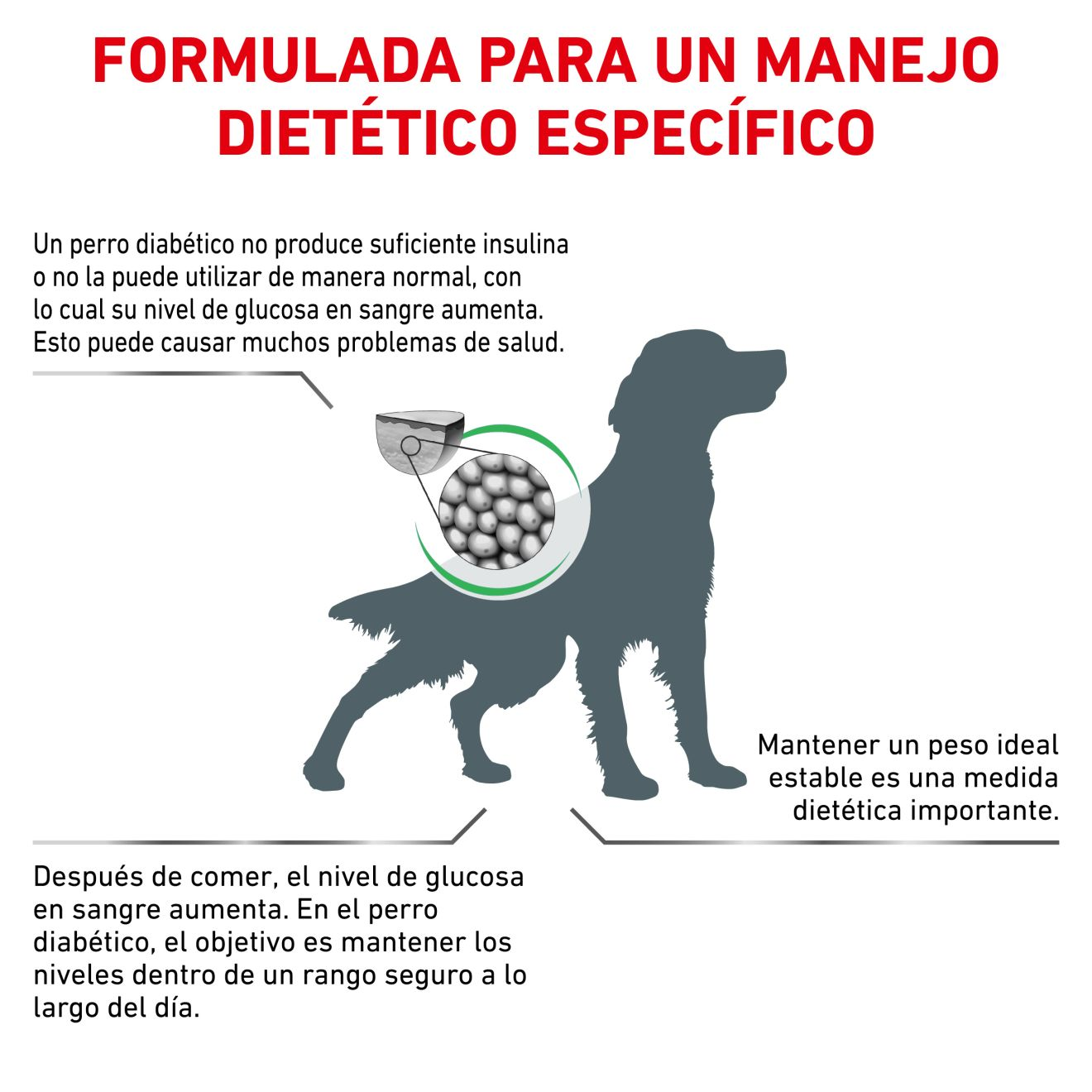 FORMULADA PARA UN MANEJO DIETÉTICO ESPECÍFICO

Un perro diabético no produce suficiente insulina o no la puede utilizar de manera normal, con lo cual su nivel de glucosa en sangre aumenta. Esto puede causar muchos problemas de salud.

Mantener un peso ideal estable es una medida dietética importante.

Después de comer, el nivel de glucosa en sangre aumenta. En el perro diabético, el objetivo es mantener los niveles dentro de un rango seguro a lo largo del día.