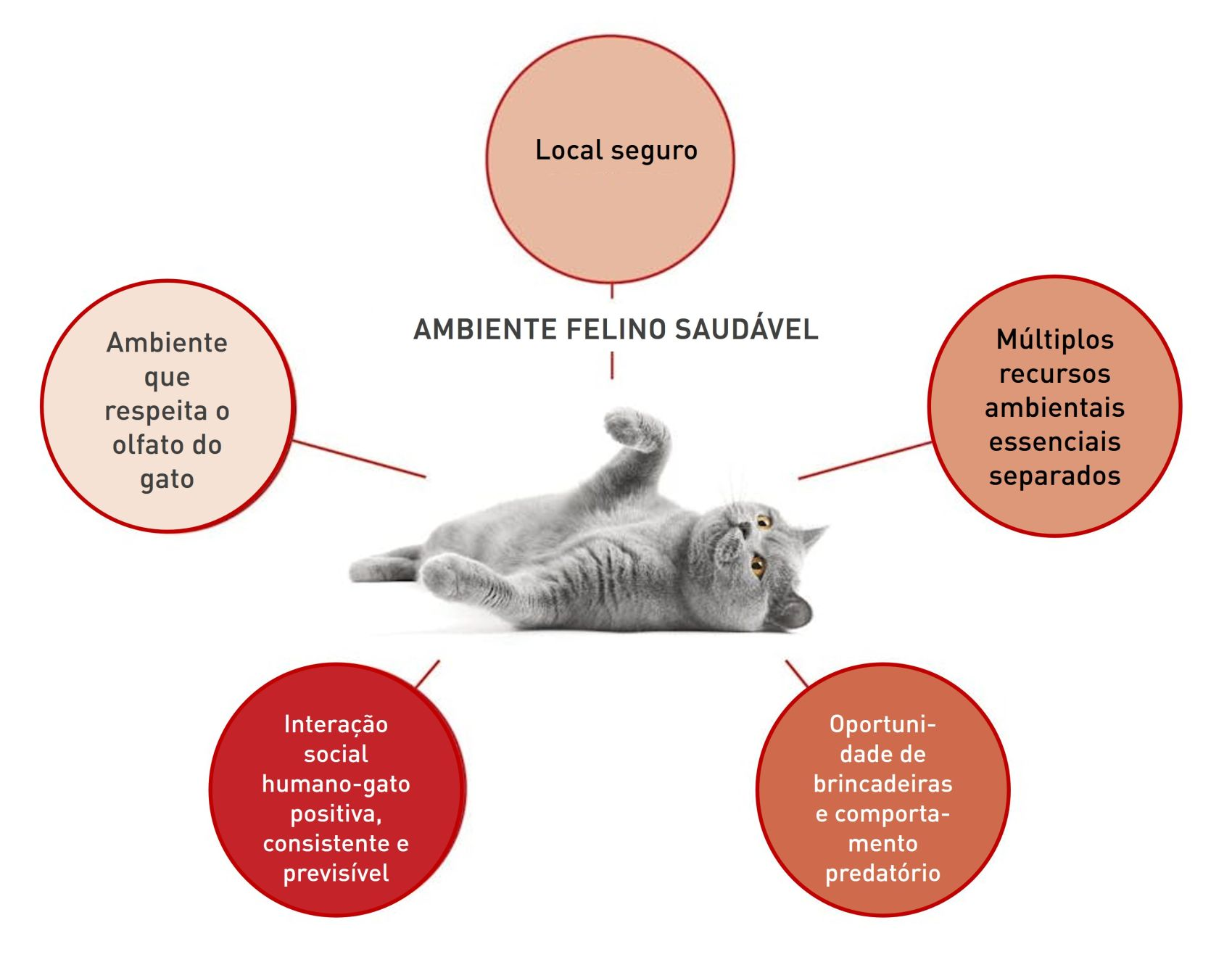 Local seguro

AMBIENTE FELINO SAUDÁVEL

Ambiente que respeita o olfato do gato

Múltiplos recursos ambientais essenciais separados

Interação social humano-gato positiva, consistente e previsível

Oportunidade de brincadeiras e comportamento predatório