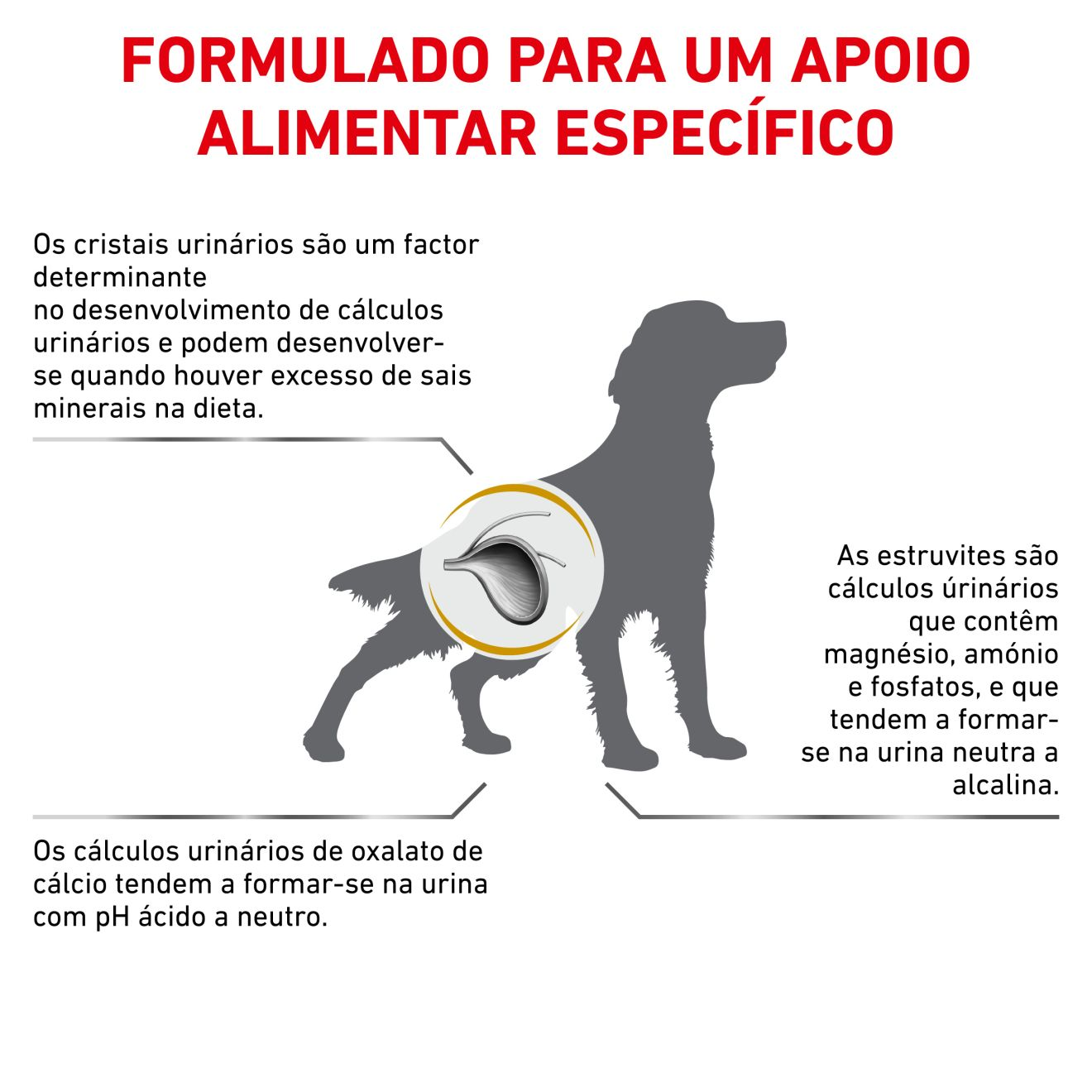 FORMULADO PARA UM APOIO ALIMENTAR ESPECÍFICO

Os cristais urinários são um factor determinante
no desenvolvimento de cálculos urinários e podem desenvolver-se quando houver excesso de sais minerais na dieta.

As estruvites são cálculos úrinários que contêm magnésio, amónio e fosfatos, e que tendem a formar-se na urina neutra a alcalina.

Os cálculos urinários de oxalato de cálcio tendem a formar-se na urina com pH ácido a neutro.