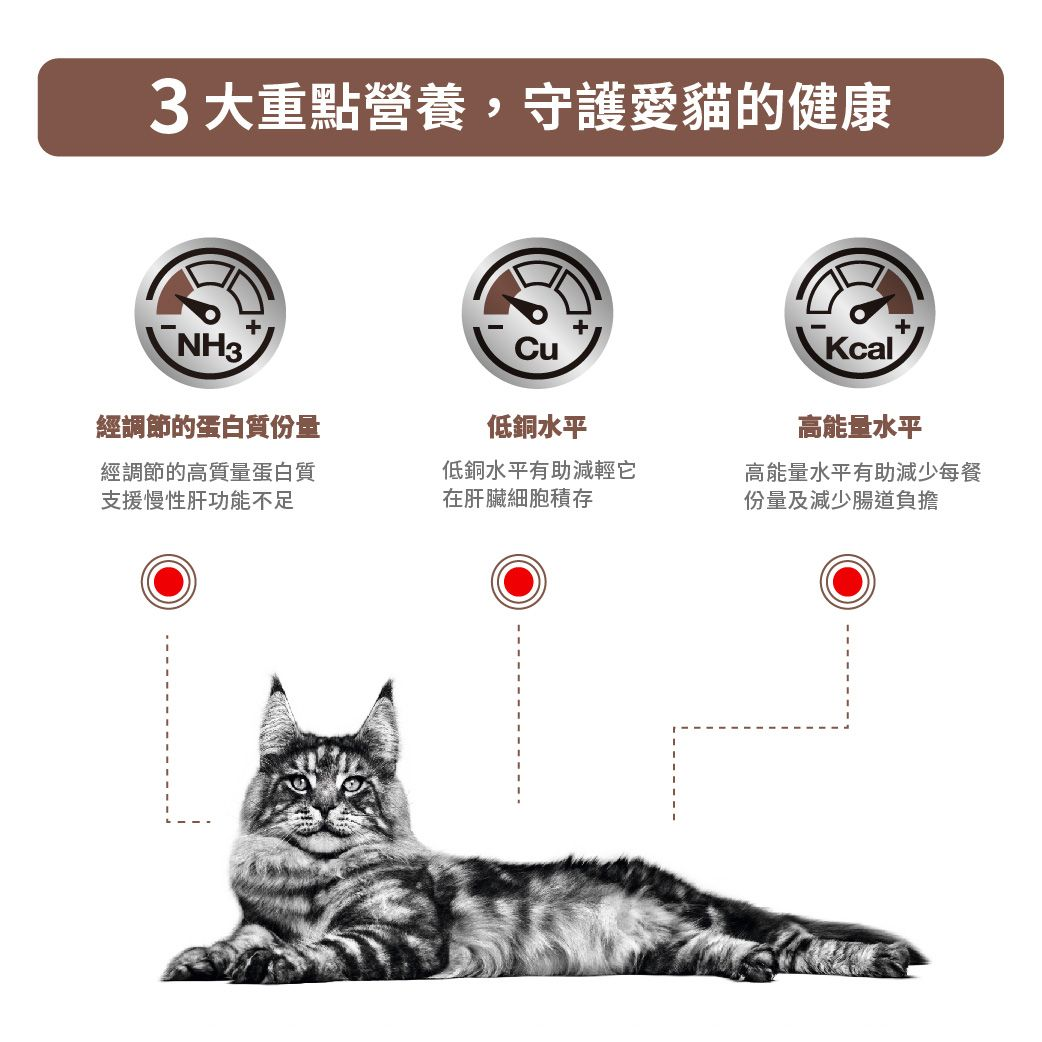 3 大重點營養，守護愛貓的健康

− + $NH_3$

經調節的蛋白質份量

經調節的高質量蛋白質支援慢性肝功能不足

− + Cu

低銅水平

低銅水平有助減輕它在肝臟細胞積存

− + Kcal

高能量水平

高能量水平有助減少每餐份量及減少腸道負擔