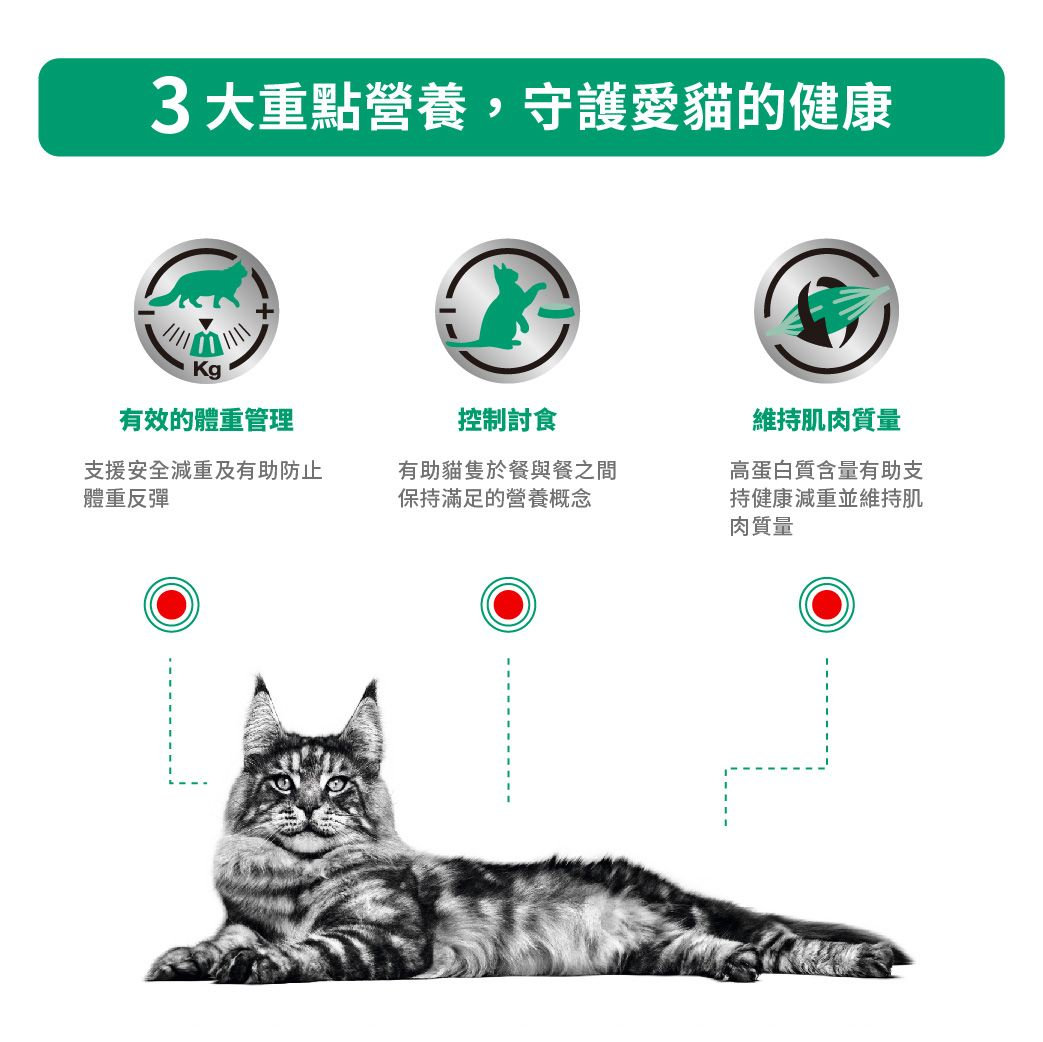 3 大重點營養，守護愛貓的健康

Kg

有效的體重管理

支援安全減重及有助防止體重反彈

控制討食

有助貓隻於餐與餐之間保持滿足的營養概念

維持肌肉質量

高蛋白質含量有助支持健康減重並維持肌肉質量