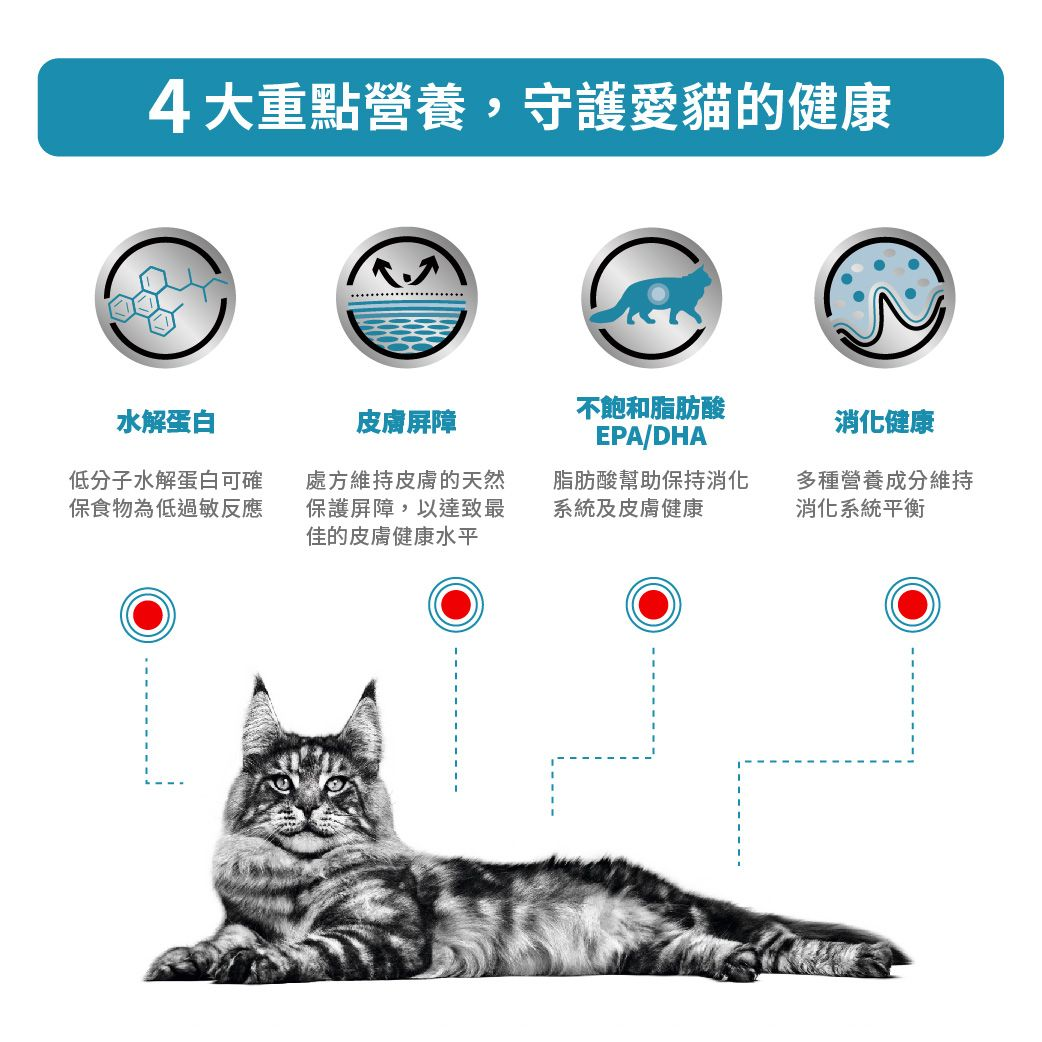 4 大重點營養，守護愛貓的健康

水解蛋白

低分子水解蛋白可確保食物為低過敏反應

皮膚屏障

處方維持皮膚的天然保護屏障，以達致最佳的皮膚健康水平

不飽和脂肪酸 EPA/DHA

脂肪酸幫助保持消化系統及皮膚健康

消化健康

多種營養成分維持消化系統平衡