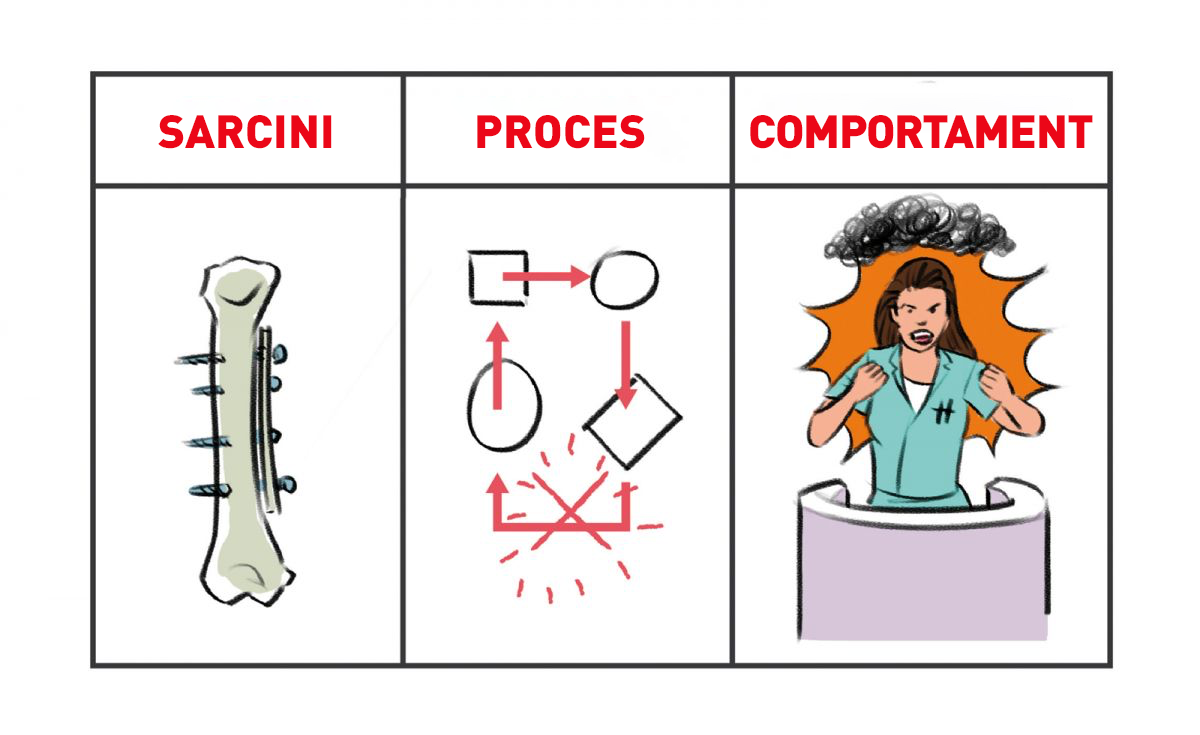 | SARCINI | PROCES | COMPORTAMENT |
|---|---|---|
| | | |