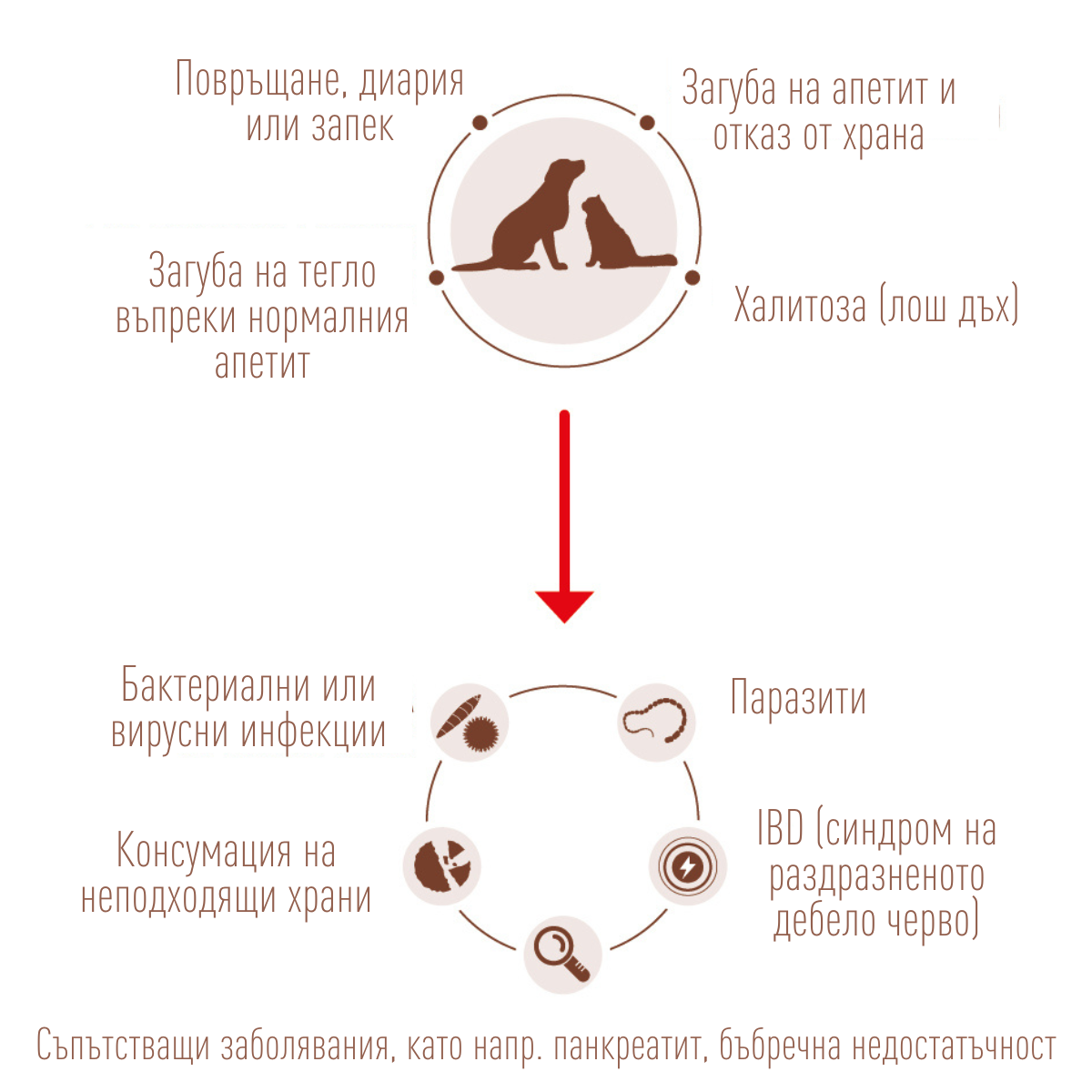 Повръщане, диария или запек

Загуба на апетит и отказ от храна

Загуба на тегло въпреки нормалния апетит

Халитоза (лош дъх)

Бактериални или вирусни инфекции

Паразити

Консумация на неподходящи храни

IBD (синдром на раздразненото дебело черво)

Съпътстващи заболявания, като напр. панкреатит, бъбречна недостатъчност