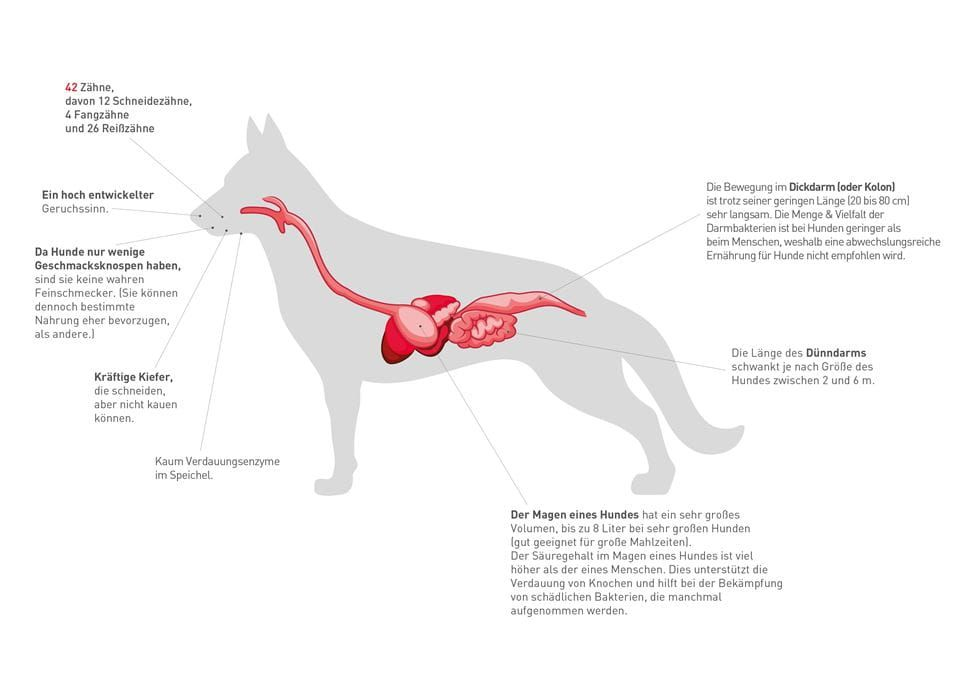 42 Zähne, davon 12 Schneidezähne, 4 Fangzähne und 26 Reißzähne

Ein hoch entwickelter Geruchssinn.

Da Hunde nur wenige Geschmacksknospen haben, sind sie keine wahren Feinschmecker. (Sie können dennoch bestimmte Nahrung eher bevorzugen, als andere.)

Kräftige Kiefer, die schneiden, aber nicht kauen können.

Kaum Verdauungsenzyme im Speichel.

Die Bewegung im Dickdarm (oder Kolon) ist trotz seiner geringen Länge (20 bis 80 cm) sehr langsam. Die Menge & Vielfalt der Darmbakterien ist bei Hunden geringer als beim Menschen, weshalb eine abwechslungsreiche Ernährung für Hunde nicht empfohlen wird.

Die Länge des Dünndarms schwankt je nach Größe des Hundes zwischen 2 und 6 m.

Der Magen eines Hundes hat ein sehr großes Volumen, bis zu 8 Liter bei sehr großen Hunden (gut geeignet für große Mahlzeiten). Der Säuregehalt im Magen eines Hundes ist viel höher als der eines Menschen. Dies unterstützt die Verdauung von Knochen und hilft bei der Bekämpfung von schädlichen Bakterien, die manchmal aufgenommen werden.