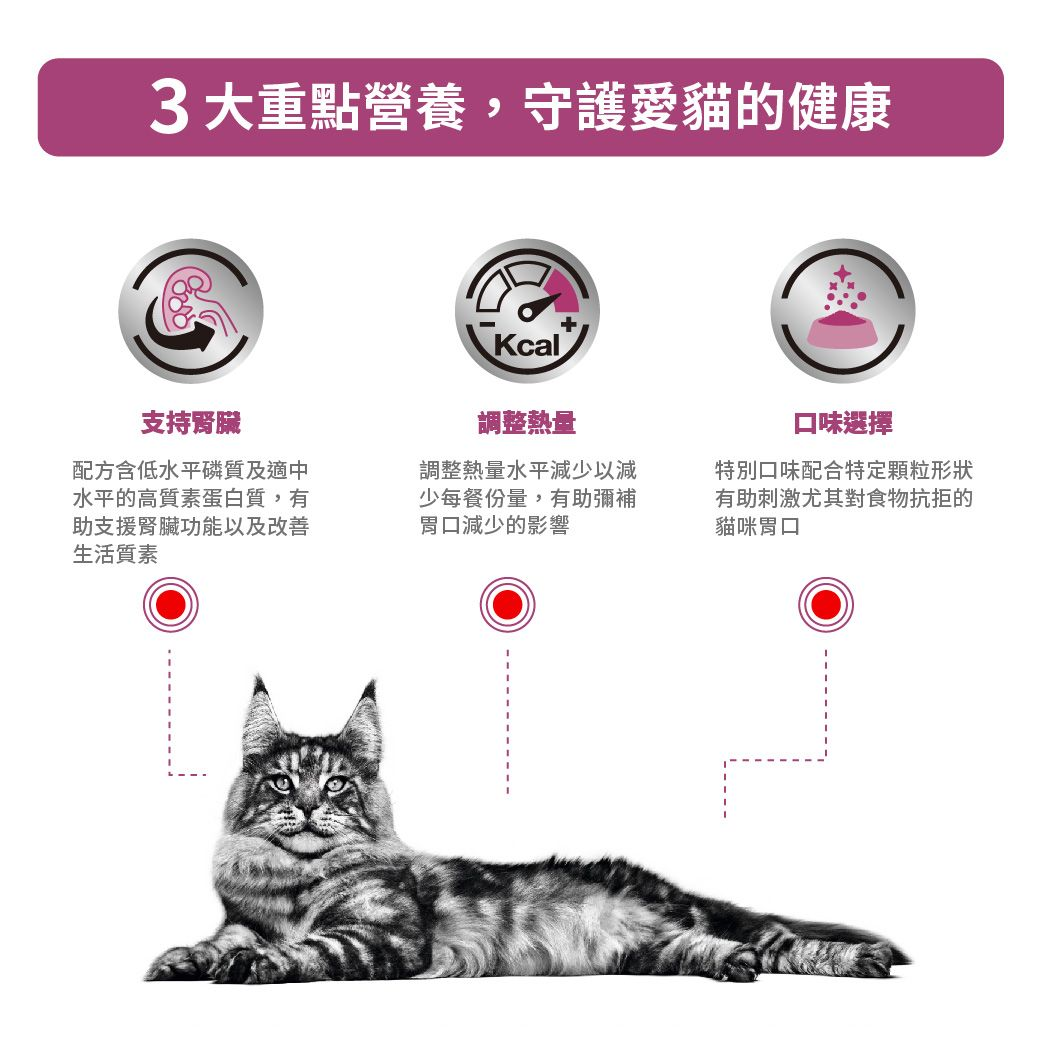 3 大重點營養，守護愛貓的健康

Kcal

支持腎臟

配方含低水平磷質及適中水平的高質素蛋白質，有助支援腎臟功能以及改善生活質素

調整熱量

調整熱量水平減少以減少每餐份量，有助彌補胃口減少的影響

口味選擇

特別口味配合特定顆粒形狀有助刺激尤其對食物抗拒的貓咪胃口