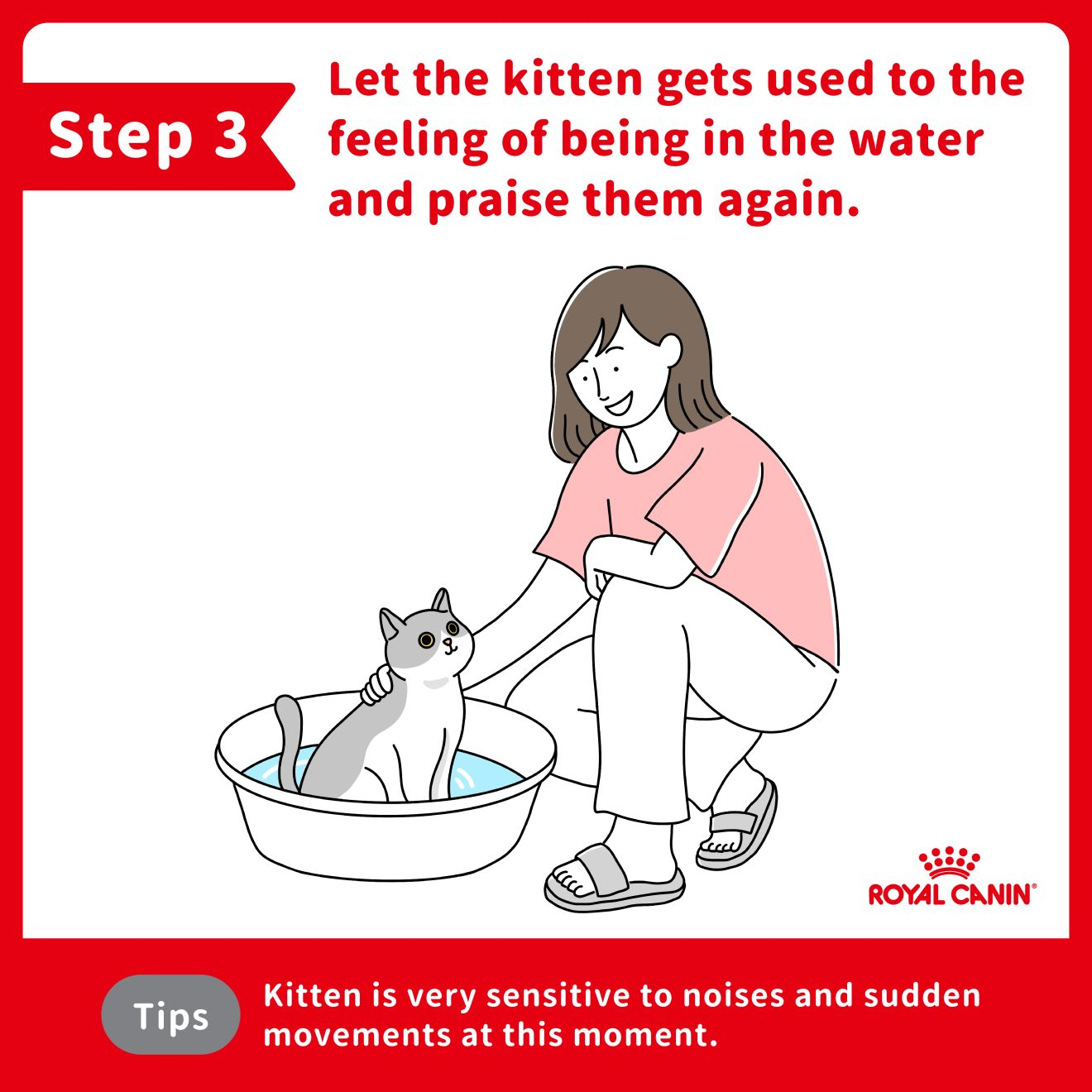 Step 3

Let the kitten gets used to the feeling of being in the water and praise them again.

ROYAL CANIN®

Tips

Kitten is very sensitive to noises and sudden movements at this moment.