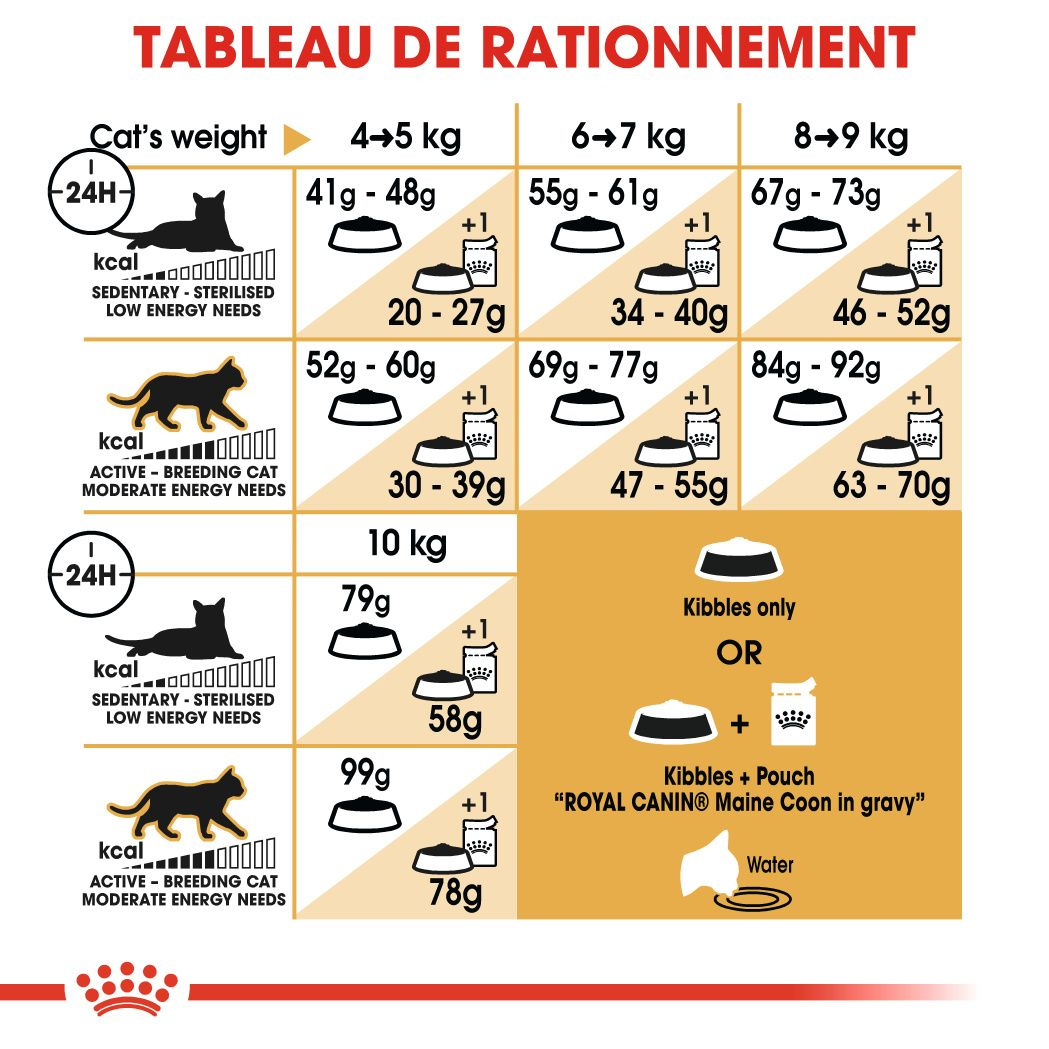 TABLEAU DE RATIONNEMENT

| Cat's weight | 4→5 kg | 6→7 kg | 8→9 kg |
|---|---|---|---|
| 24H kcal SEDENTARY - STERILISED LOW ENERGY NEEDS | 41g - 48g +1 20 - 27g | 55g - 61g +1 34 - 40g | 67g - 73g +1 46 - 52g |
| kcal ACTIVE - BREEDING CAT MODERATE ENERGY NEEDS | 52g - 60g +1 30 - 39g | 69g - 77g +1 47 - 55g | 84g - 92g +1 63 - 70g |

| | 10 kg |
|---|---|
| 24H kcal SEDENTARY - STERILISED LOW ENERGY NEEDS | 79g +1 58g |
| kcal ACTIVE - BREEDING CAT MODERATE ENERGY NEEDS | 99g +1 78g |

Kibbles only

OR

+

Kibbles + Pouch
"ROYAL CANIN® Maine Coon in gravy"

Water