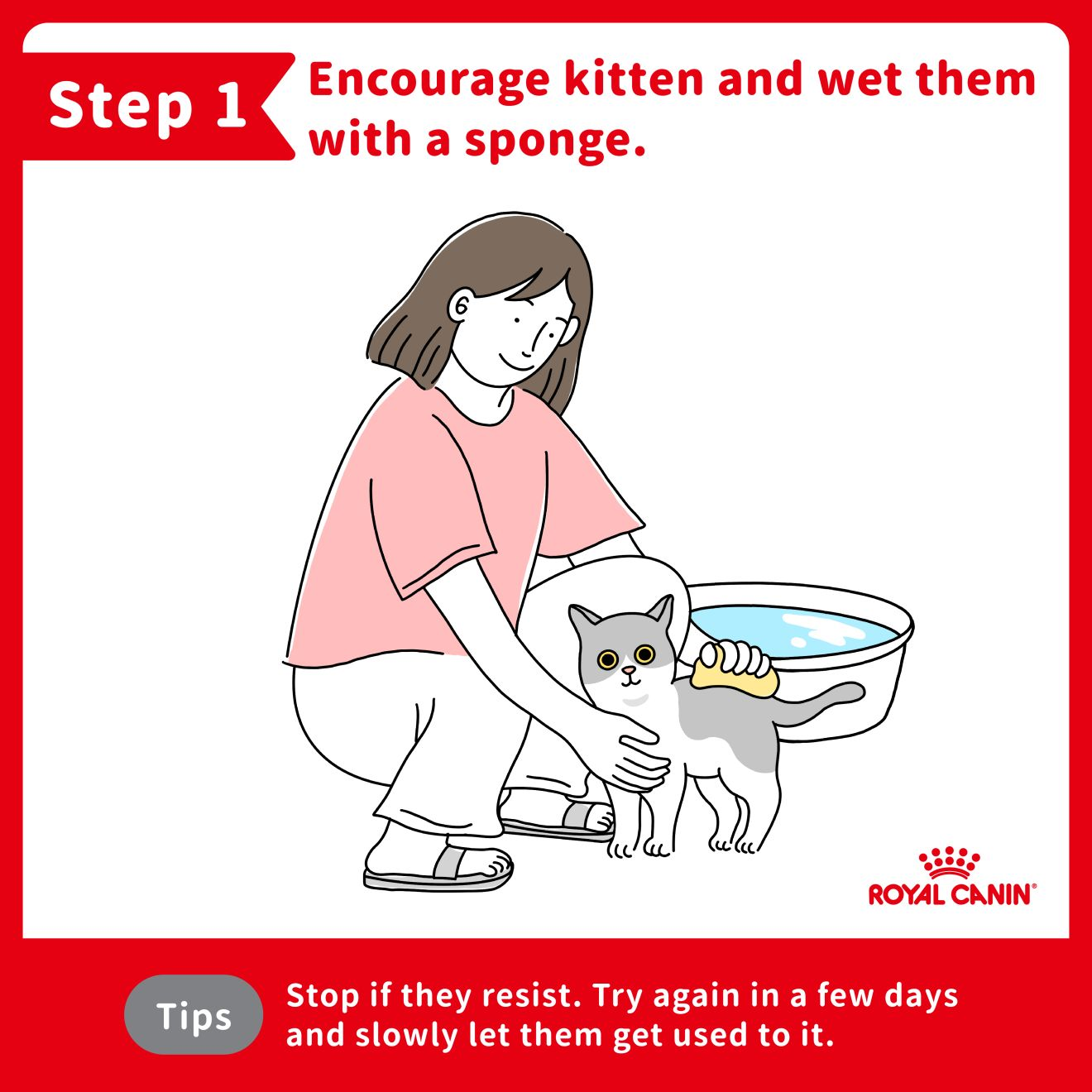 Step 1

Encourage kitten and wet them with a sponge.

ROYAL CANIN®

Tips

Stop if they resist. Try again in a few days and slowly let them get used to it.