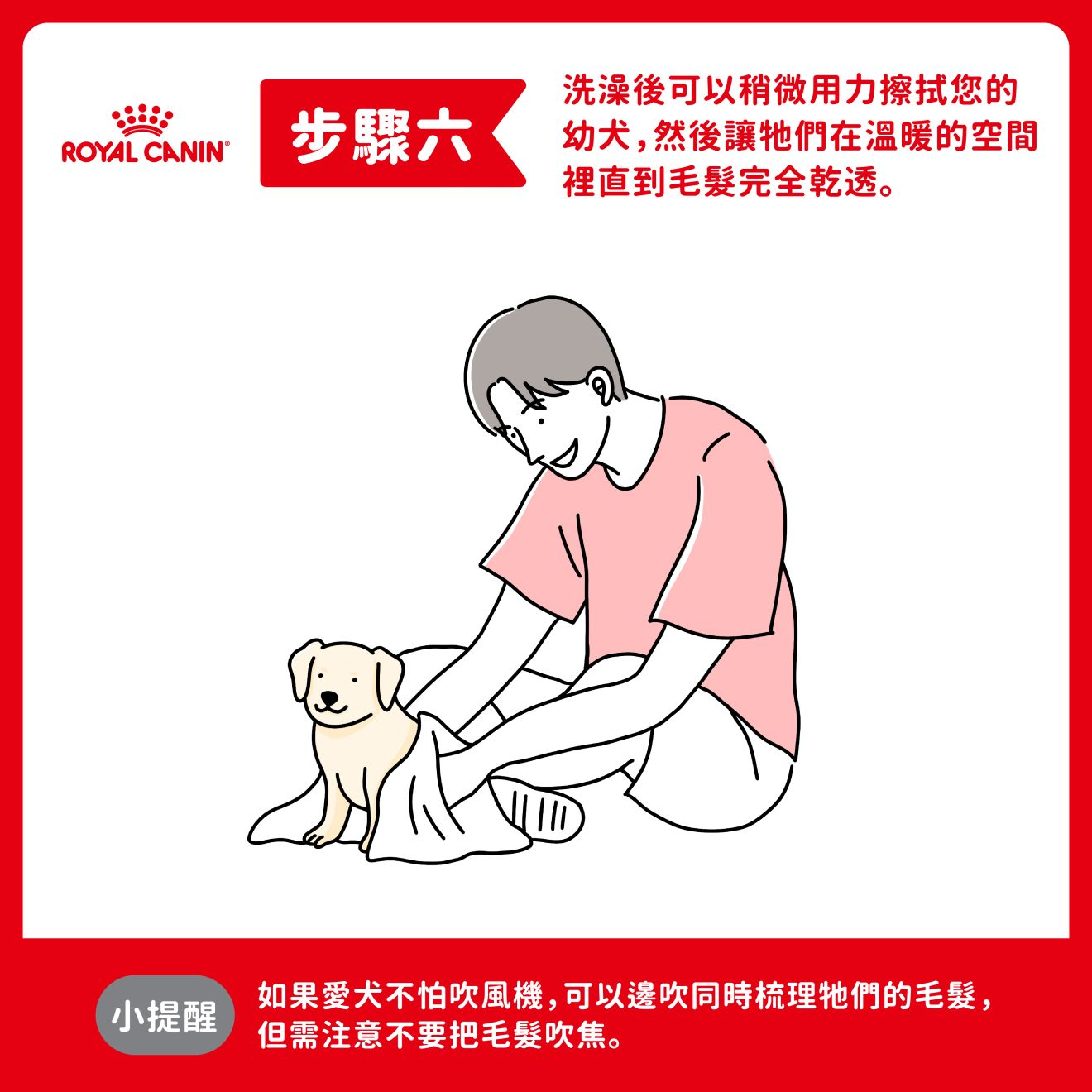 ROYAL CANIN®

步驟六

洗澡後可以稍微用力擦拭您的幼犬，然後讓牠們在溫暖的空間裡直到毛髮完全乾透。

小提醒

如果愛犬不怕吹風機，可以邊吹同時梳理牠們的毛髮，但需注意不要把毛髮吹焦。