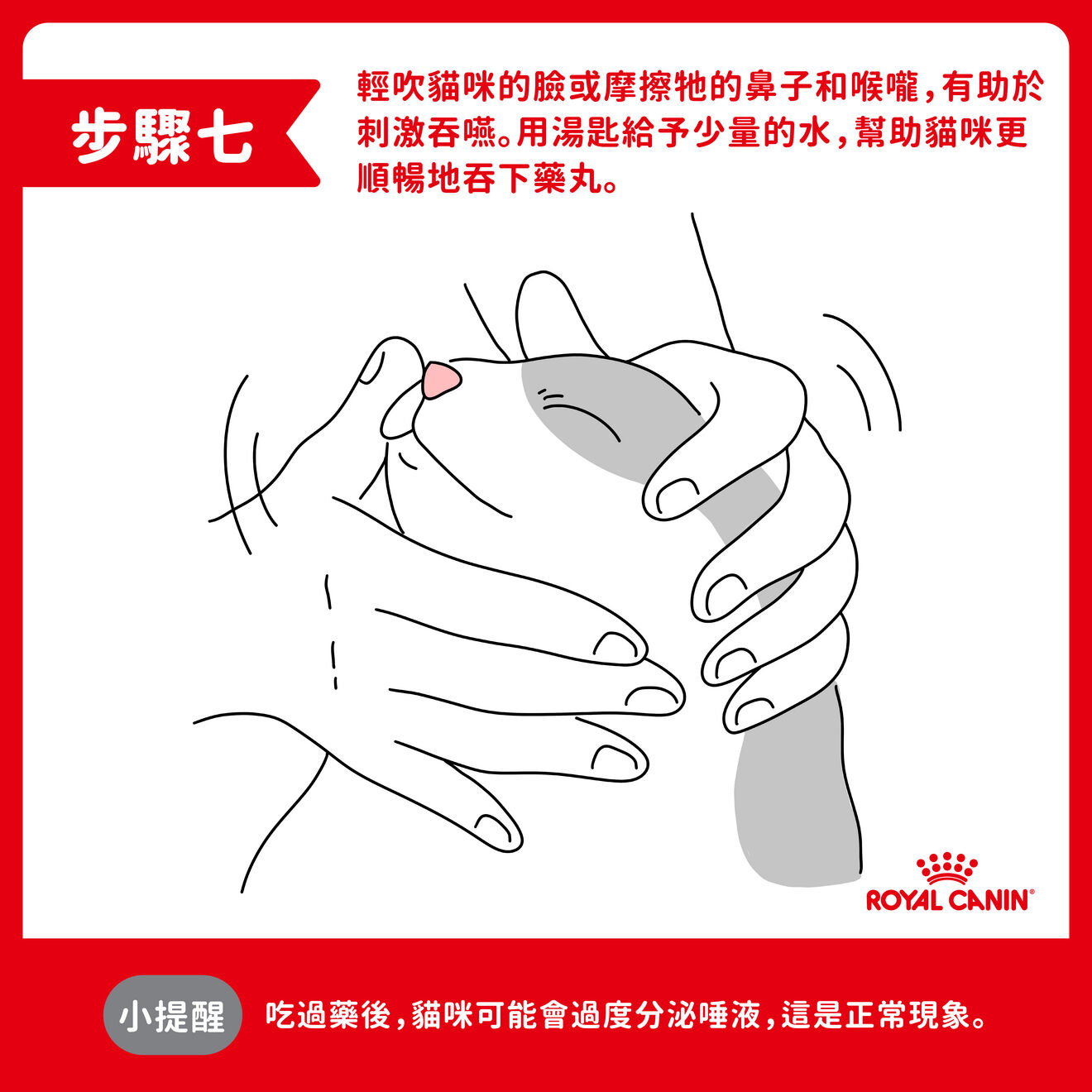 步驟七

輕吹貓咪的臉或摩擦牠的鼻子和喉嚨，有助於刺激吞嚥。用湯匙給予少量的水，幫助貓咪更順暢地吞下藥丸。

ROYAL CANIN®

小提醒

吃過藥後，貓咪可能會過度分泌唾液，這是正常現象。