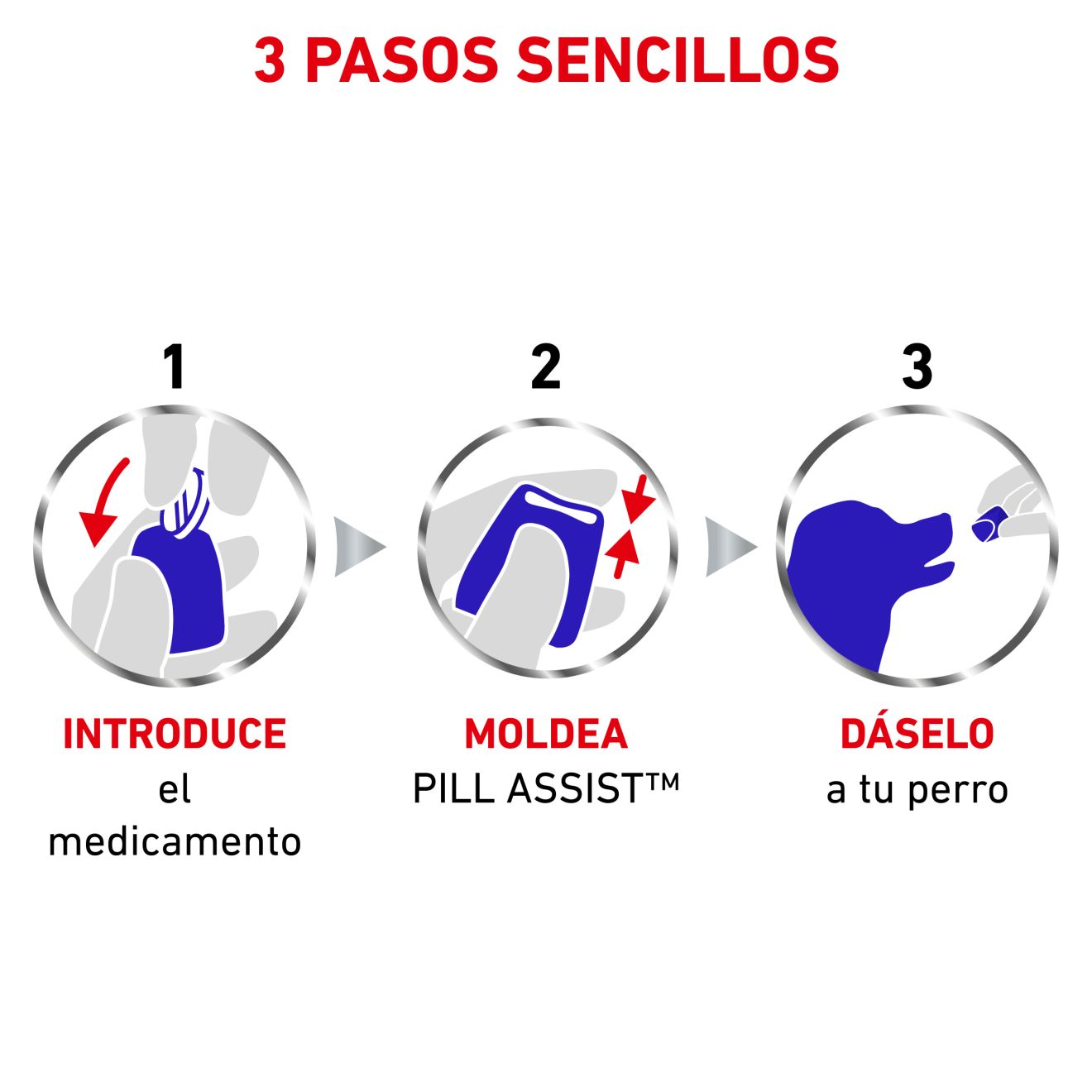 3 PASOS SENCILLOS

1

INTRODUCE
el medicamento

2

MOLDEA
PILL ASSIST™

3

DÁSELO
a tu perro