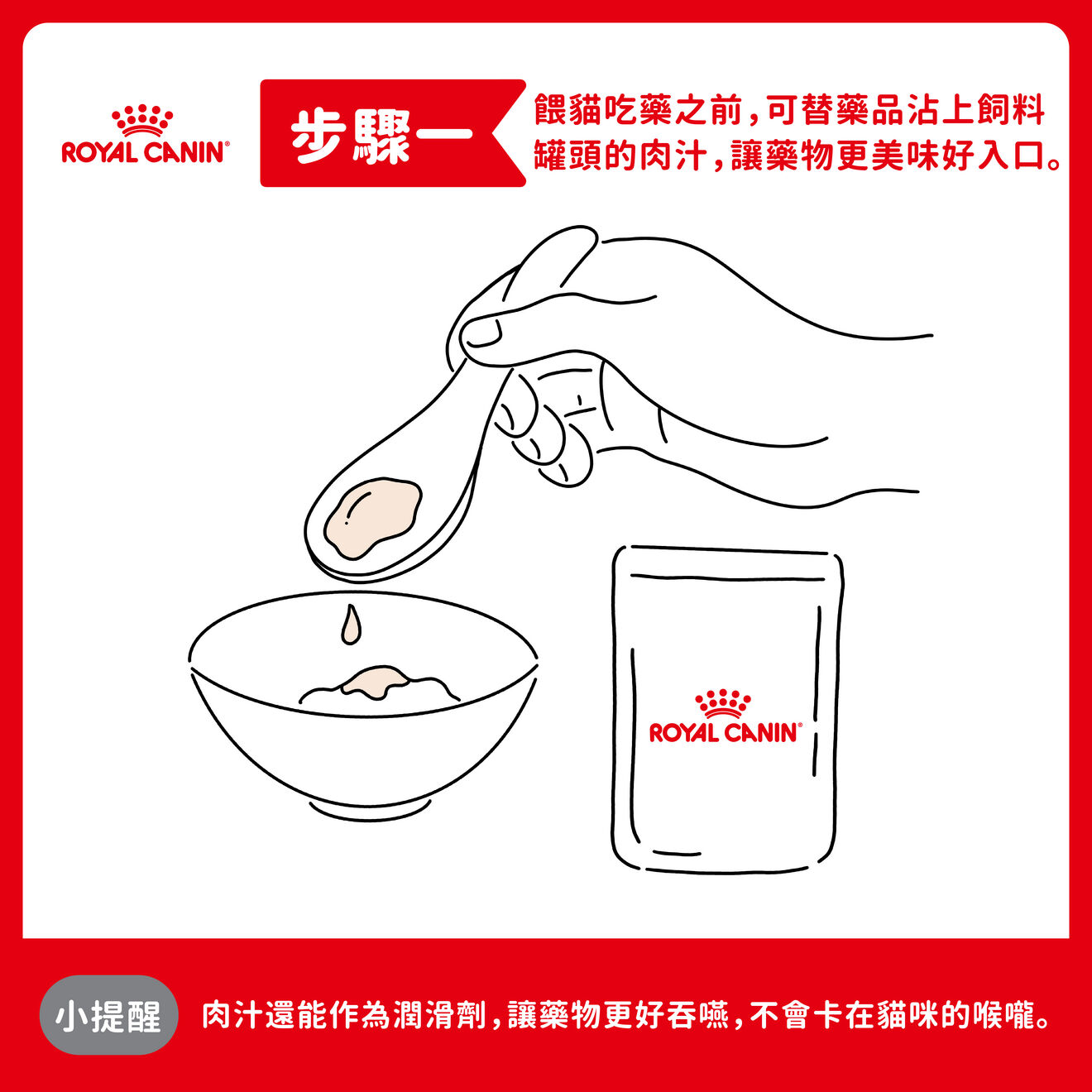 ROYAL CANIN®

步驟一

餵貓吃藥之前，可替藥品沾上飼料罐頭的肉汁，讓藥物更美味好入口。

ROYAL CANIN®

小提醒

肉汁還能作為潤滑劑，讓藥物更好吞嚥，不會卡在貓咪的喉嚨。