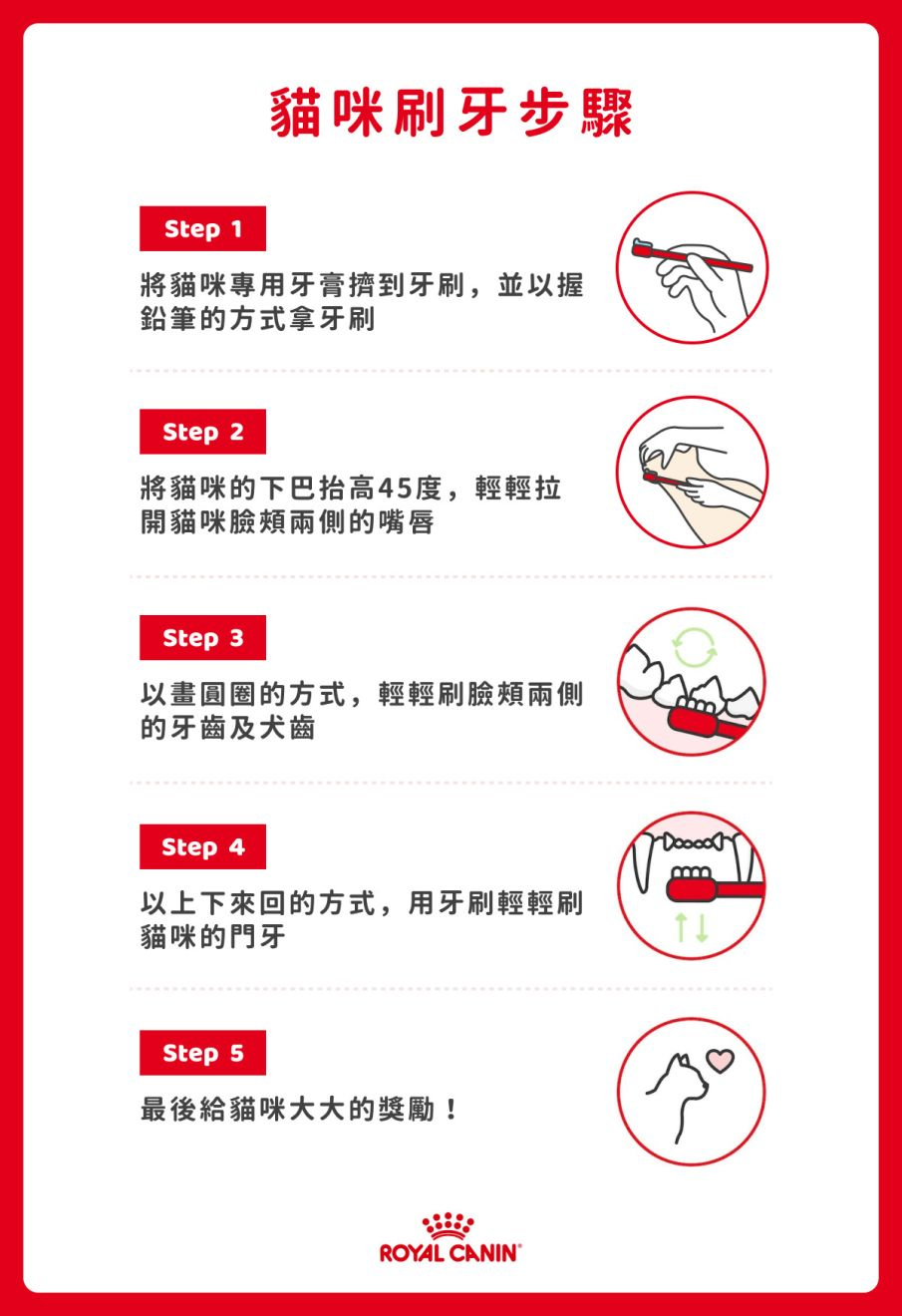 貓咪刷牙步驟

Step 1

將貓咪專用牙膏擠到牙刷，並以握鉛筆的方式拿牙刷

Step 2

將貓咪的下巴抬高45度，輕輕拉開貓咪臉頰兩側的嘴唇

Step 3

以畫圓圈的方式，輕輕刷臉頰兩側的牙齒及犬齒

Step 4

以上下來回的方式，用牙刷輕輕刷貓咪的門牙

Step 5

最後給貓咪大大的獎勵！

ROYAL CANIN®