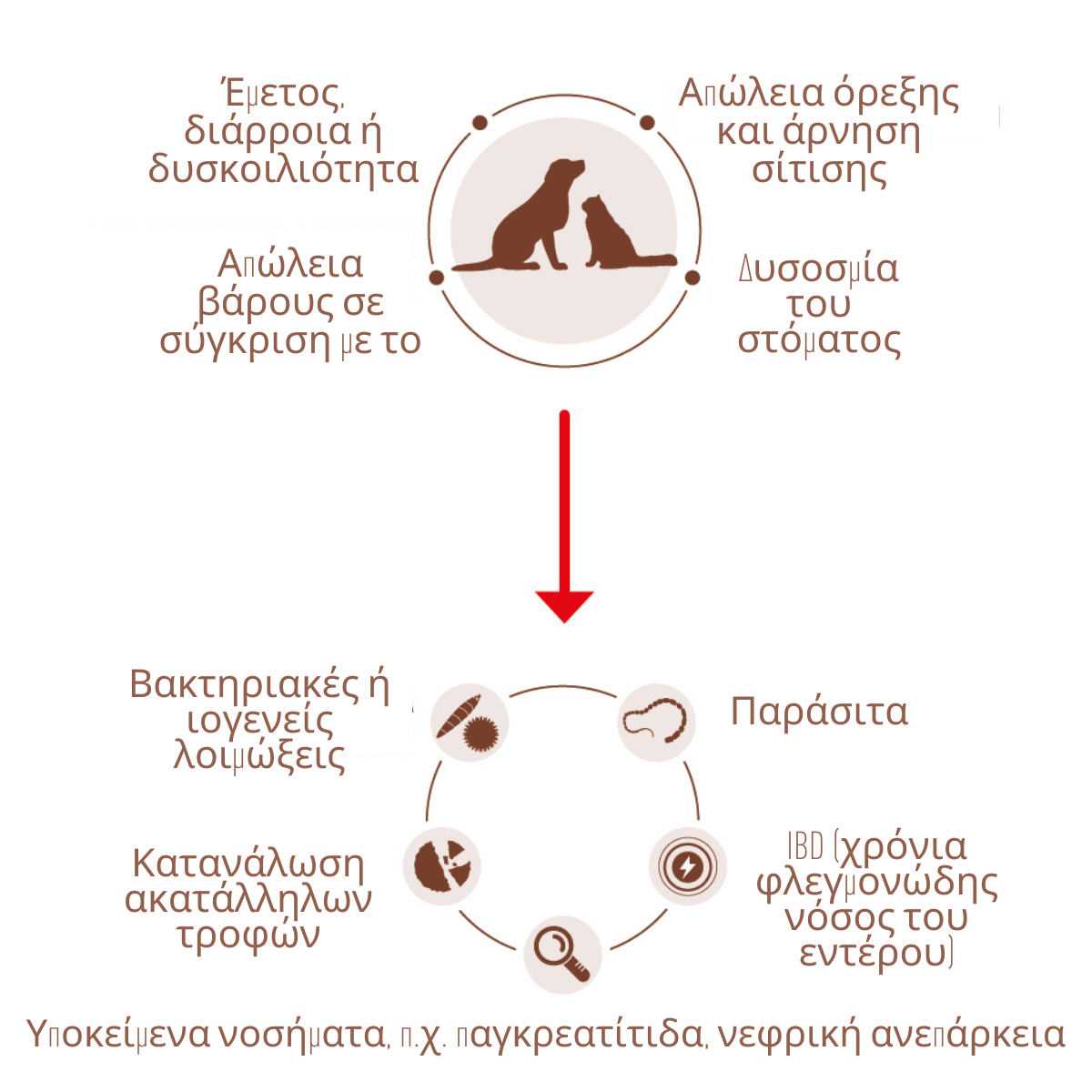 Έμετος, διάρροια ή δυσκοιλιότητα

Απώλεια όρεξης και άρνηση σίτισης

Απώλεια βάρους σε σύγκριση με το

Δυσοσμία του στόματος

Βακτηριακές ή ιογενείς λοιμώξεις

Παράσιτα

Κατανάλωση ακατάλληλων τροφών

IBD (χρόνια φλεγμονώδης νόσος του εντέρου)

Υποκείμενα νοσήματα, π.χ. παγκρεατίτιδα, νεφρική ανεπάρκεια