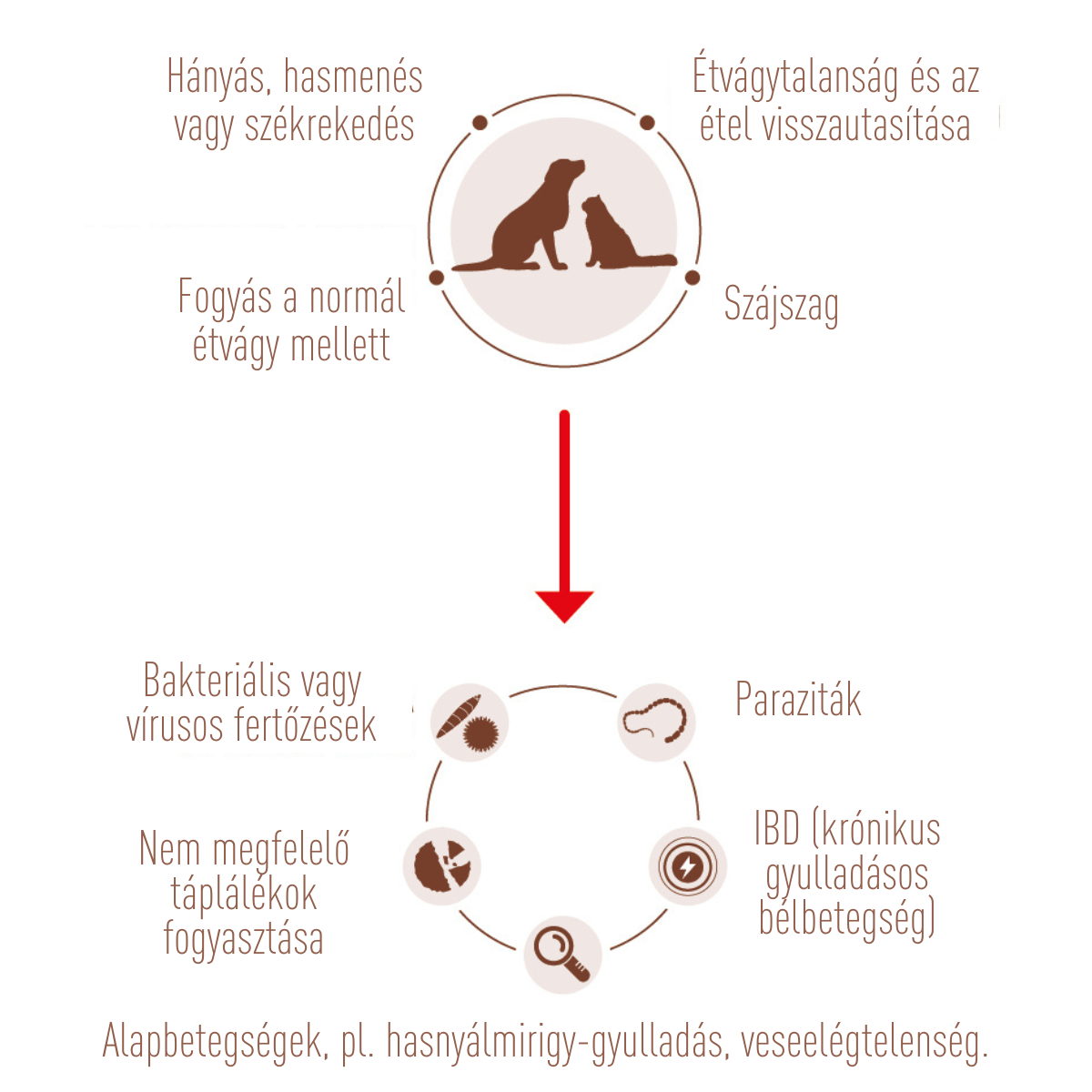 Hányás, hasmenés vagy székrekedés

Étvágytalanság és az étel visszautasítása

Fogyás a normál étvágy mellett

Szájszag

Bakteriális vagy vírusos fertőzések

Paraziták

Nem megfelelő táplálékok fogyasztása

IBD (krónikus gyulladásos bélbetegség)

Alapbetegségek, pl. hasnyálmirigy-gyulladás, veseelégtelenség.