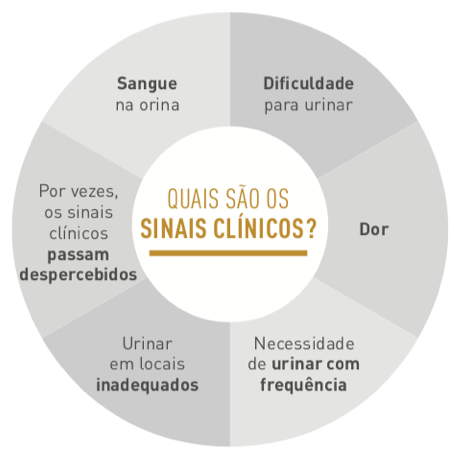 QUAIS SÃO OS SINAIS CLÍNICOS?

Sangue na orina

Dificuldade para urinar

Dor

Necessidade de urinar com frequência

Urinar em locais inadequados

Por vezes, os sinais clínicos passam despercebidos