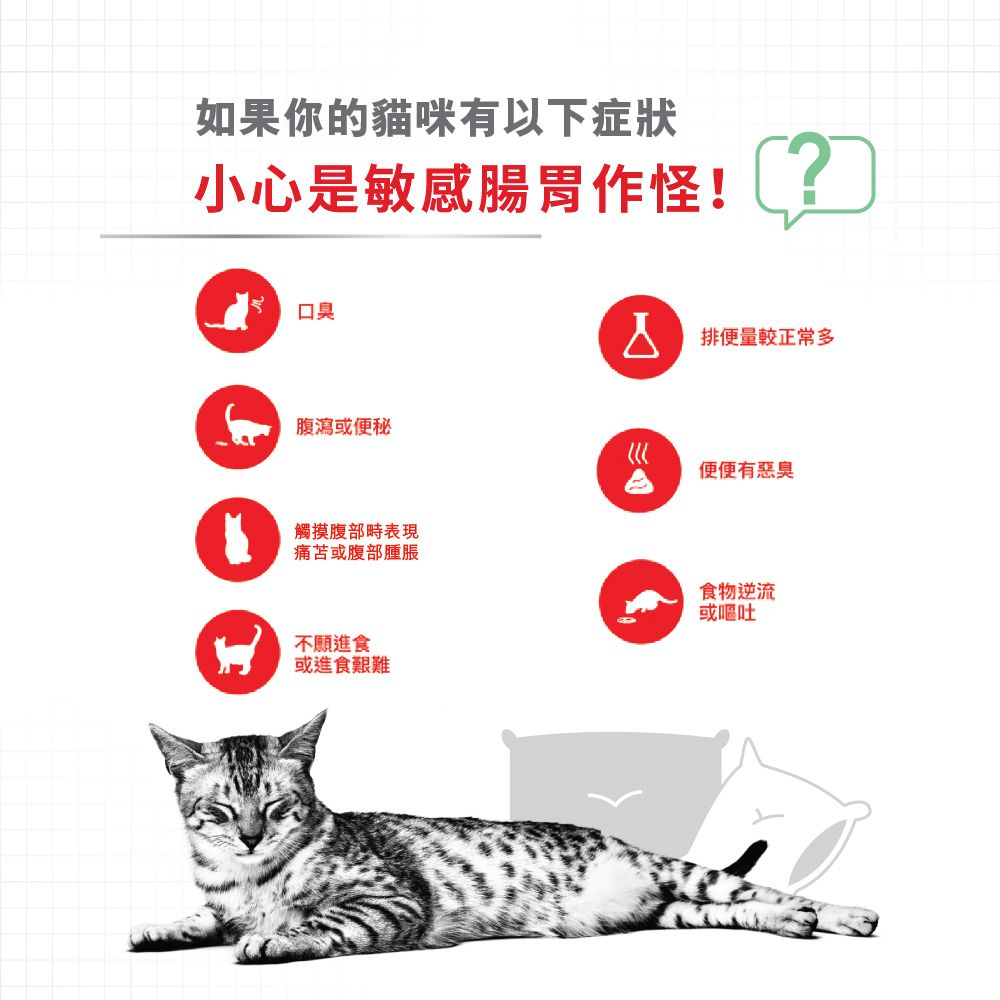 如果你的貓咪有以下症狀
小心是敏感腸胃作怪！

?

口臭

腹瀉或便秘

觸摸腹部時表現痛苦或腹部腫脹

不願進食或進食艱難

排便量較正常多

便便有惡臭

食物逆流或嘔吐