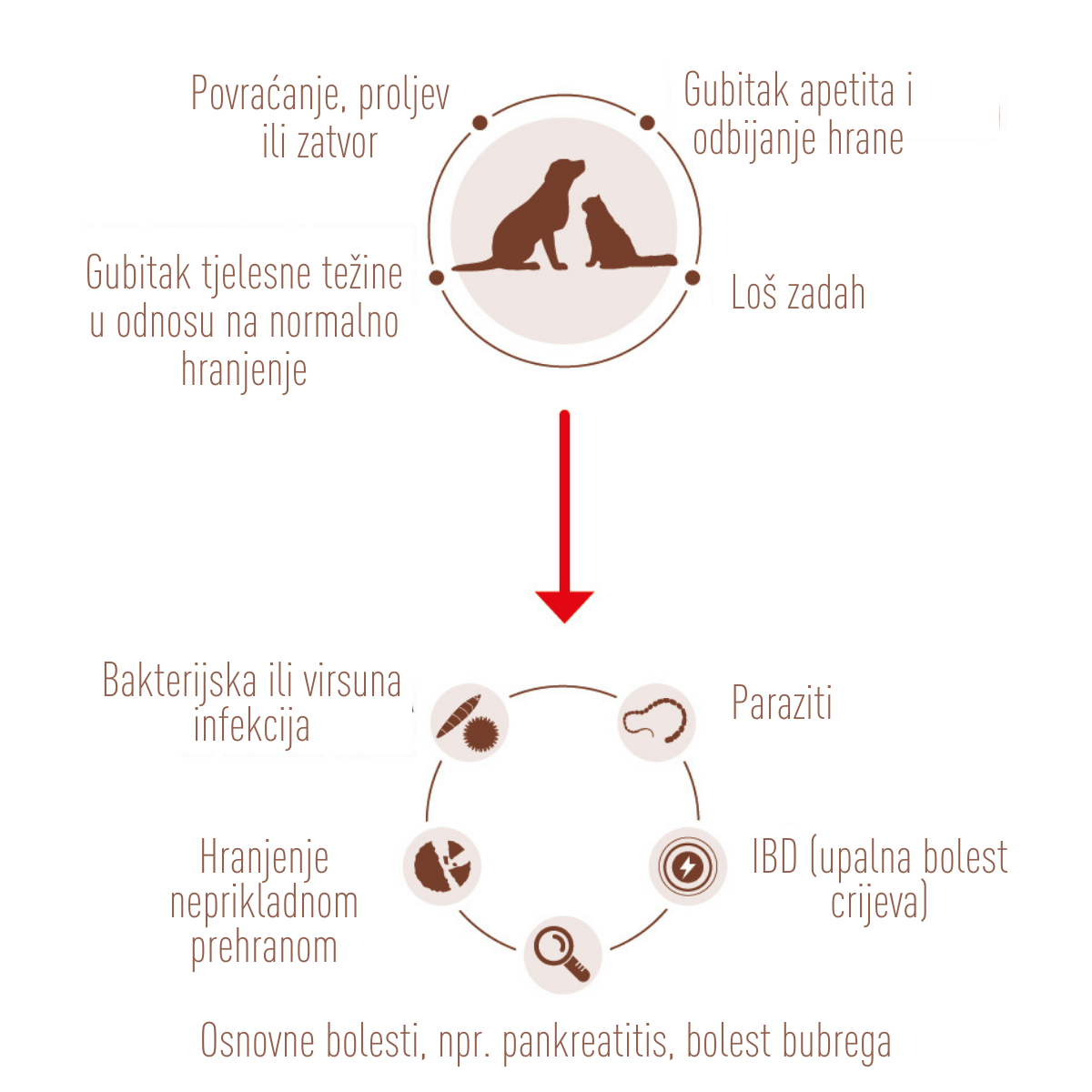 Povraćanje, proljev ili zatvor

Gubitak apetita i odbijanje hrane

Gubitak tjelesne težine u odnosu na normalno hranjenje

Loš zadah

Bakterijska ili virsuna infekcija

Paraziti

Hranjenje neprikladnom prehranom

IBD (upalna bolest crijeva)

Osnovne bolesti, npr. pankreatitis, bolest bubrega