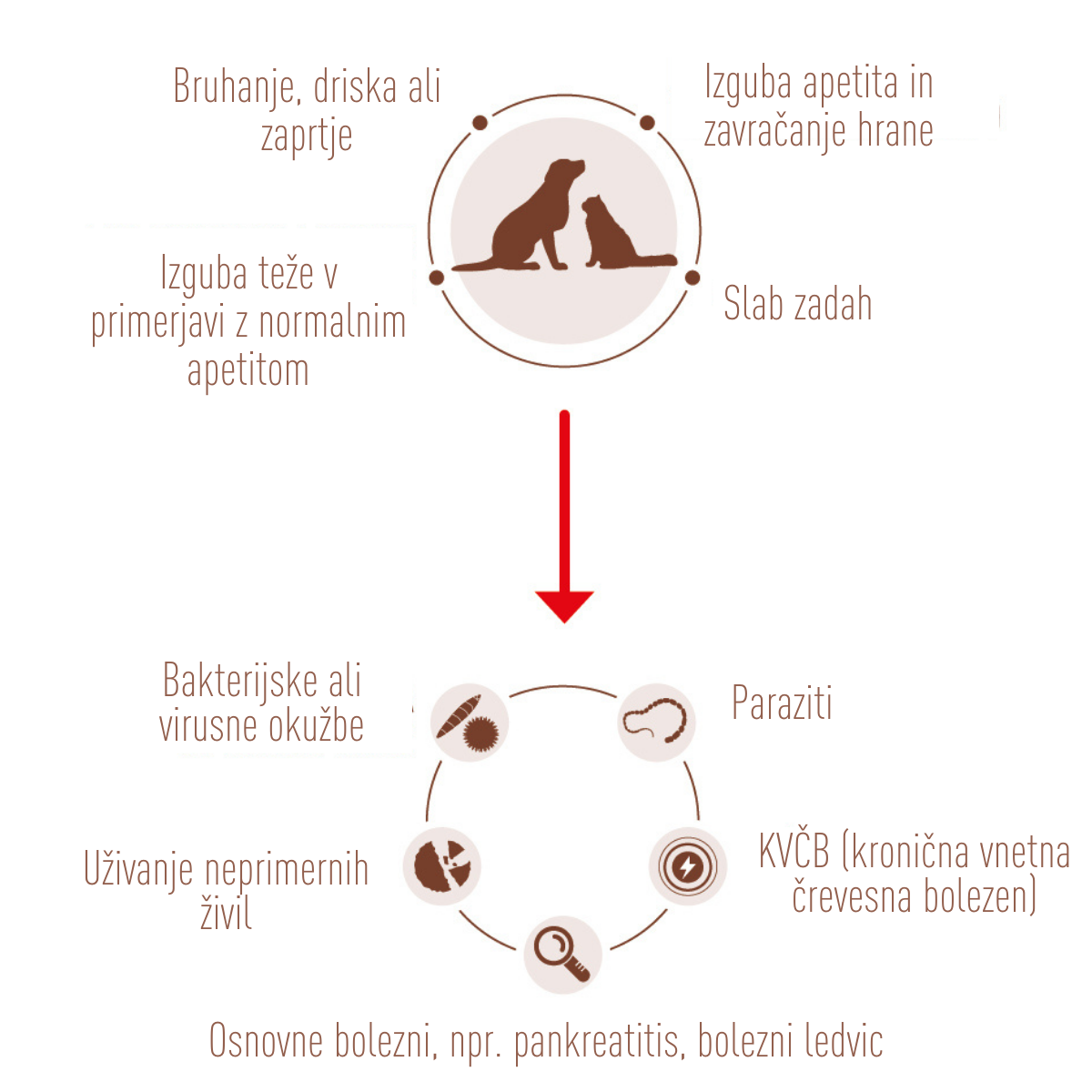 Bruhanje, driska ali zaprtje

Izguba apetita in zavračanje hrane

Izguba teže v primerjavi z normalnim apetitom

Slab zadah

Bakterijske ali virusne okužbe

Paraziti

Uživanje neprimernih živil

KVČB (kronična vnetna črevesna bolezen)

Osnovne bolezni, npr. pankreatitis, bolezni ledvic