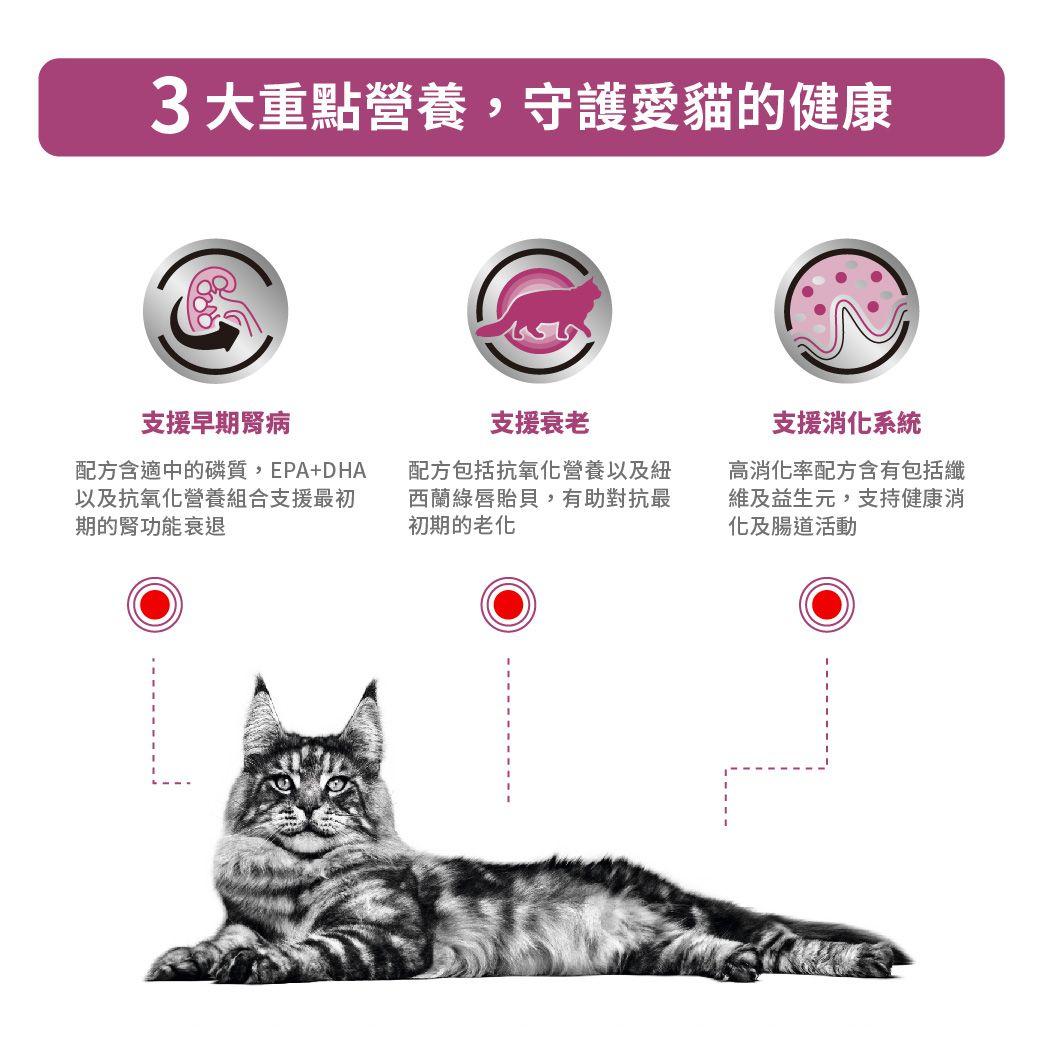 3 大重點營養，守護愛貓的健康

支援早期腎病

配方含適中的磷質，EPA+DHA以及抗氧化營養組合支援最初期的腎功能衰退

支援衰老

配方包括抗氧化營養以及紐西蘭綠唇貽貝，有助對抗最初期的老化

支援消化系統

高消化率配方含有包括纖維及益生元，支持健康消化及腸道活動