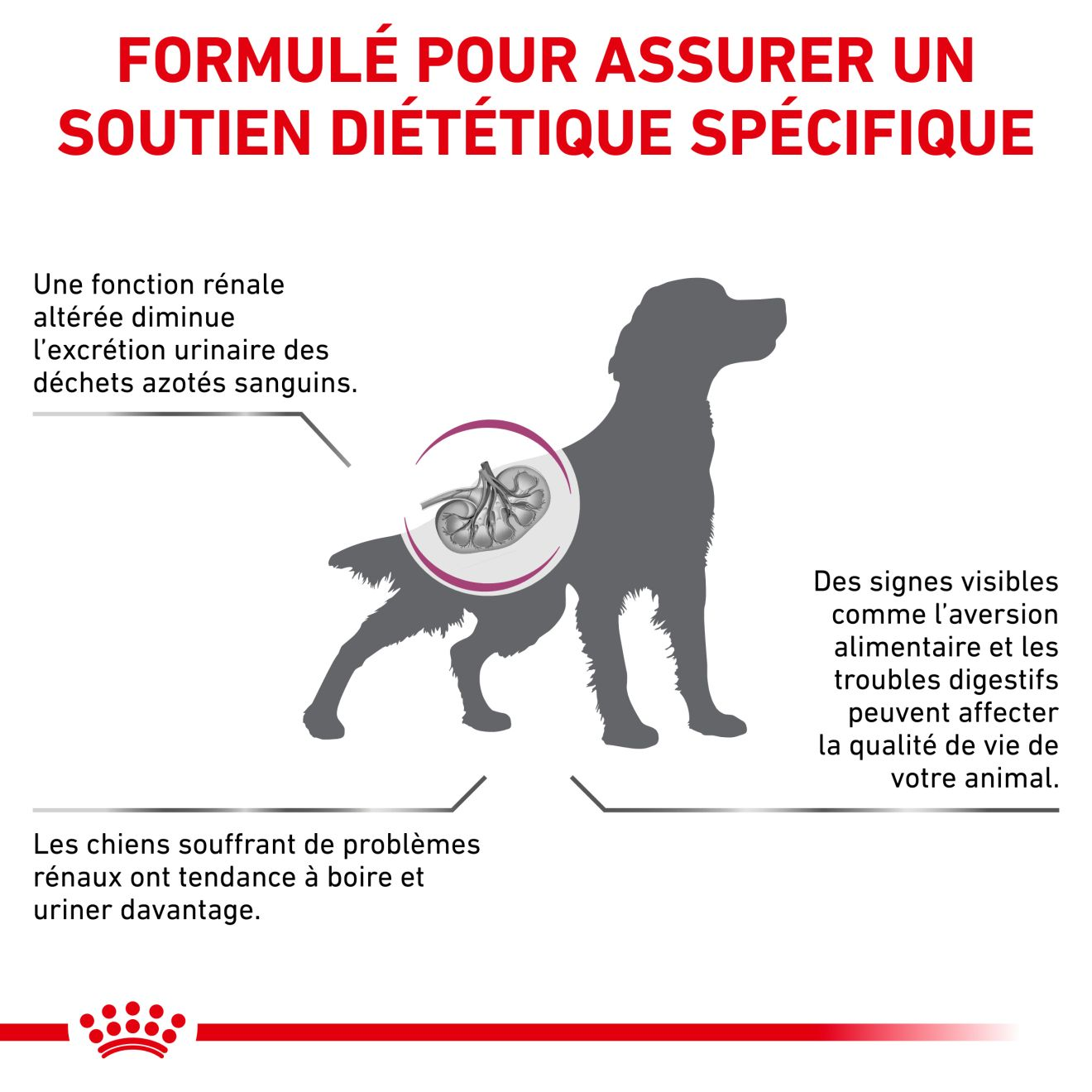 FORMULÉ POUR ASSURER UN SOUTIEN DIÉTÉTIQUE SPÉCIFIQUE

Une fonction rénale altérée diminue l'excrétion urinaire des déchets azotés sanguins.

Des signes visibles comme l'aversion alimentaire et les troubles digestifs peuvent affecter la qualité de vie de votre animal.

Les chiens souffrant de problèmes rénaux ont tendance à boire et uriner davantage.