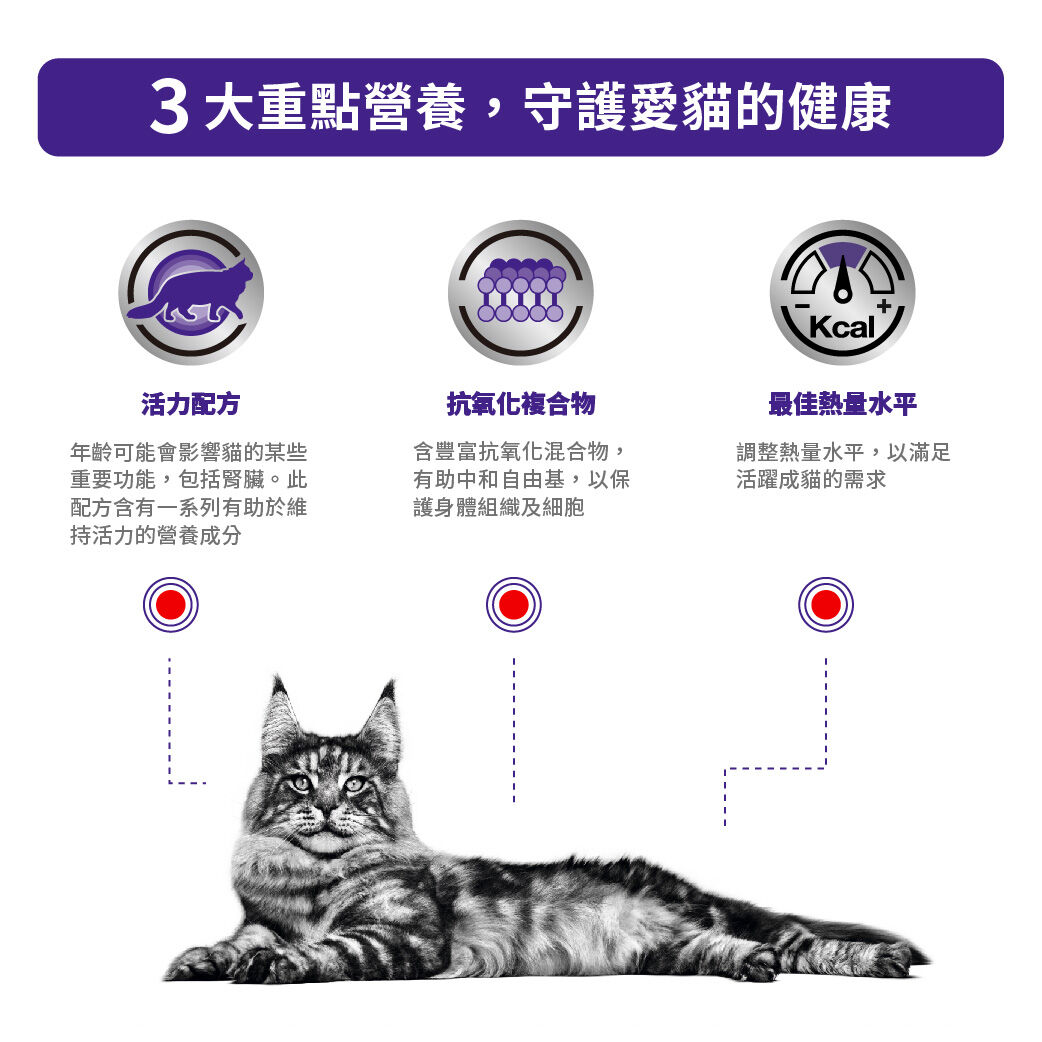 3 大重點營養，守護愛貓的健康

活力配方

年齡可能會影響貓的某些重要功能，包括腎臟。此配方含有一系列有助於維持活力的營養成分

抗氧化複合物

含豐富抗氧化混合物，有助中和自由基，以保護身體組織及細胞

− + Kcal

最佳熱量水平

調整熱量水平，以滿足活躍成貓的需求