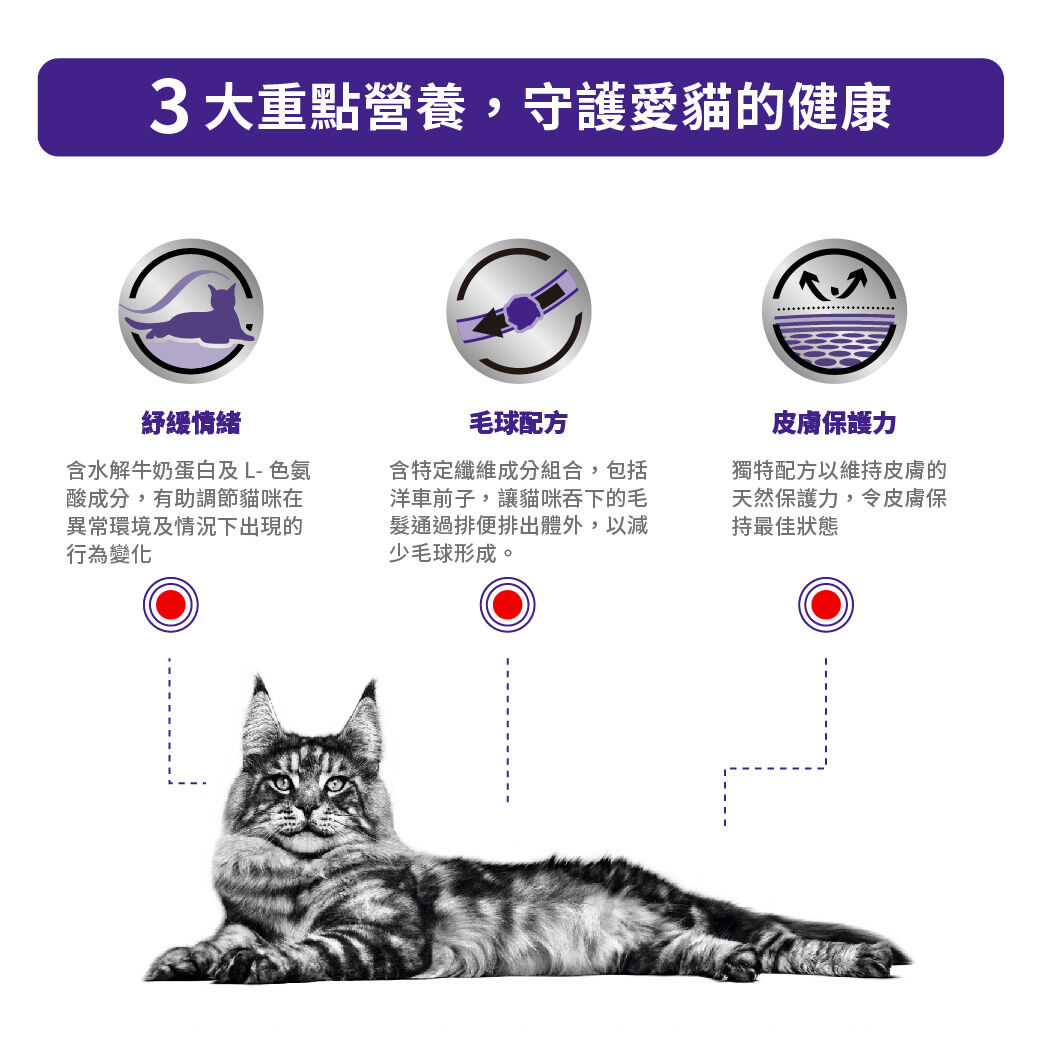 3 大重點營養，守護愛貓的健康

紓緩情緒

含水解牛奶蛋白及 L- 色氨酸成分，有助調節貓咪在異常環境及情況下出現的行為變化

毛球配方

含特定纖維成分組合，包括洋車前子，讓貓咪吞下的毛髮通過排便排出體外，以減少毛球形成。

皮膚保護力

獨特配方以維持皮膚的天然保護力，令皮膚保持最佳狀態