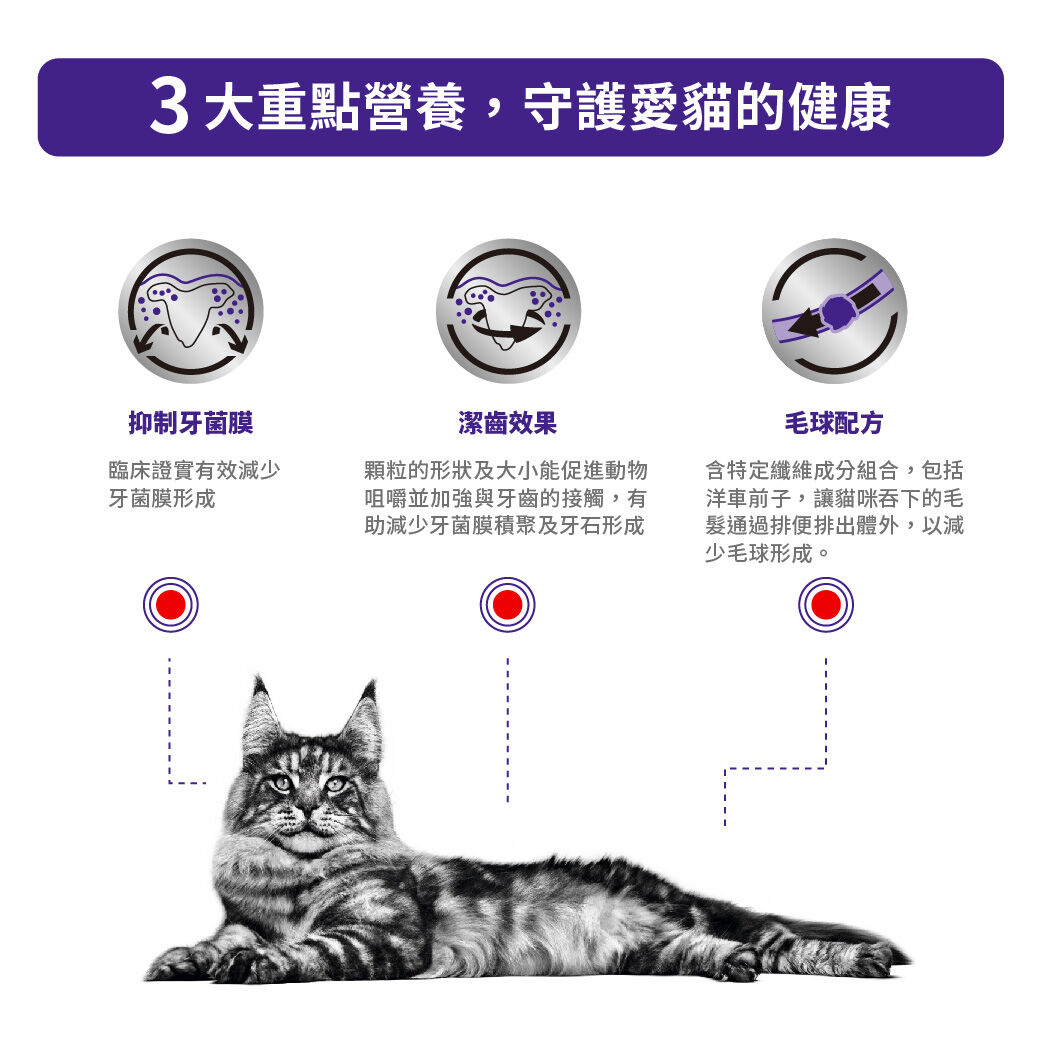 3 大重點營養，守護愛貓的健康

抑制牙菌膜

臨床證實有效減少牙菌膜形成

潔齒效果

顆粒的形狀及大小能促進動物咀嚼並加強與牙齒的接觸，有助減少牙菌膜積聚及牙石形成

毛球配方

含特定纖維成分組合，包括洋車前子，讓貓咪吞下的毛髮通過排便排出體外，以減少毛球形成。