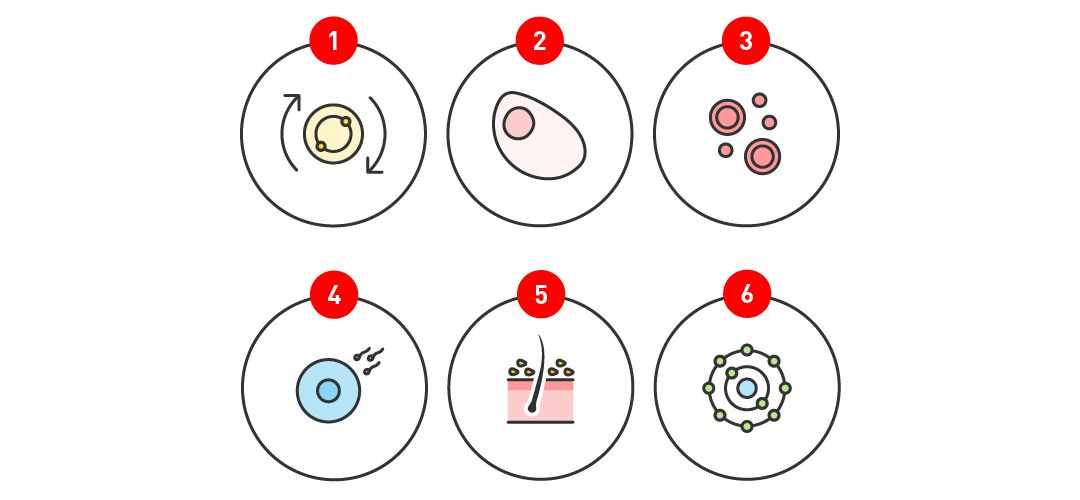 1
2
3
4
5
6