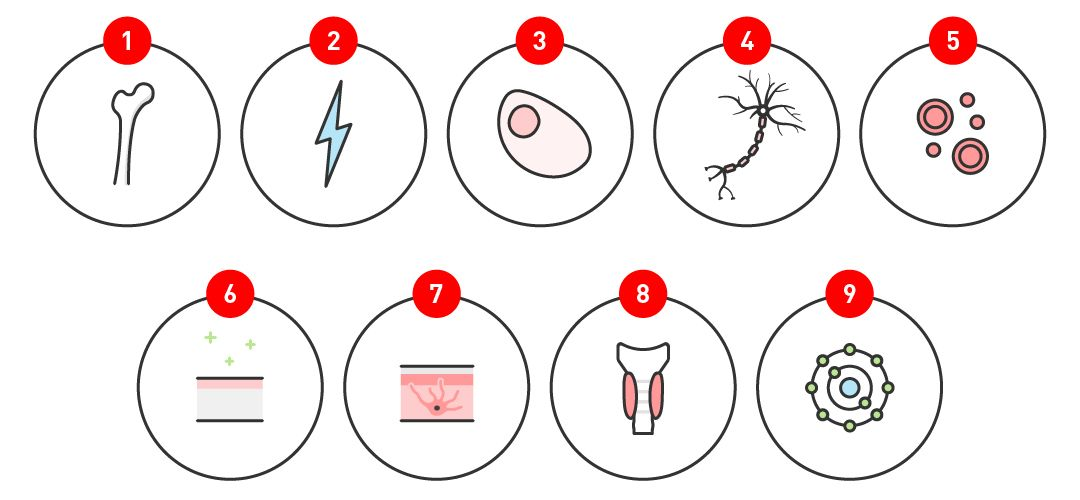 1
2
3
4
5
6
7
8
9