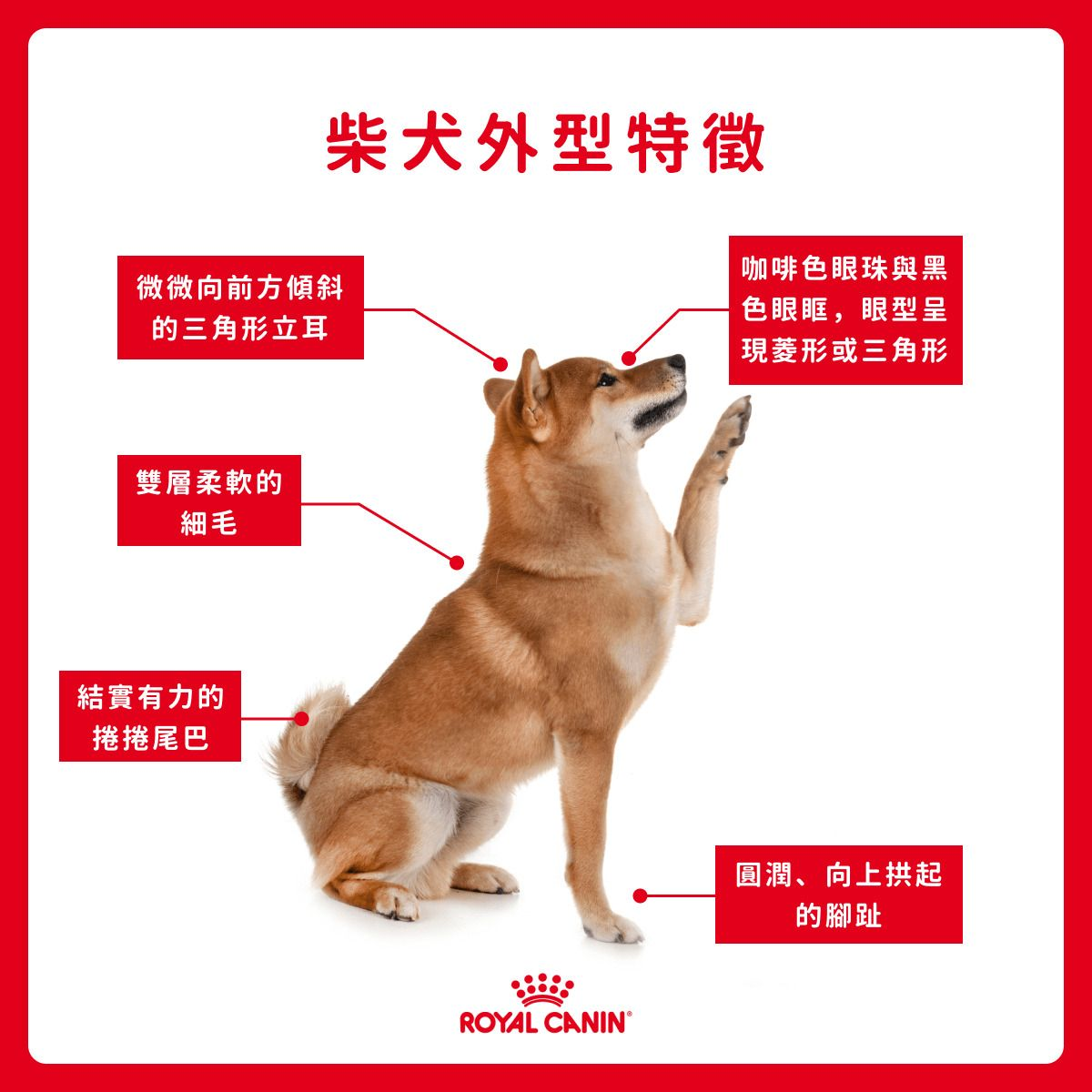 柴犬外型特徵

微微向前方傾斜的三角形立耳

咖啡色眼珠與黑色眼眶，眼型呈現菱形或三角形

雙層柔軟的細毛

結實有力的捲捲尾巴

圓潤、向上拱起的腳趾

ROYAL CANIN®