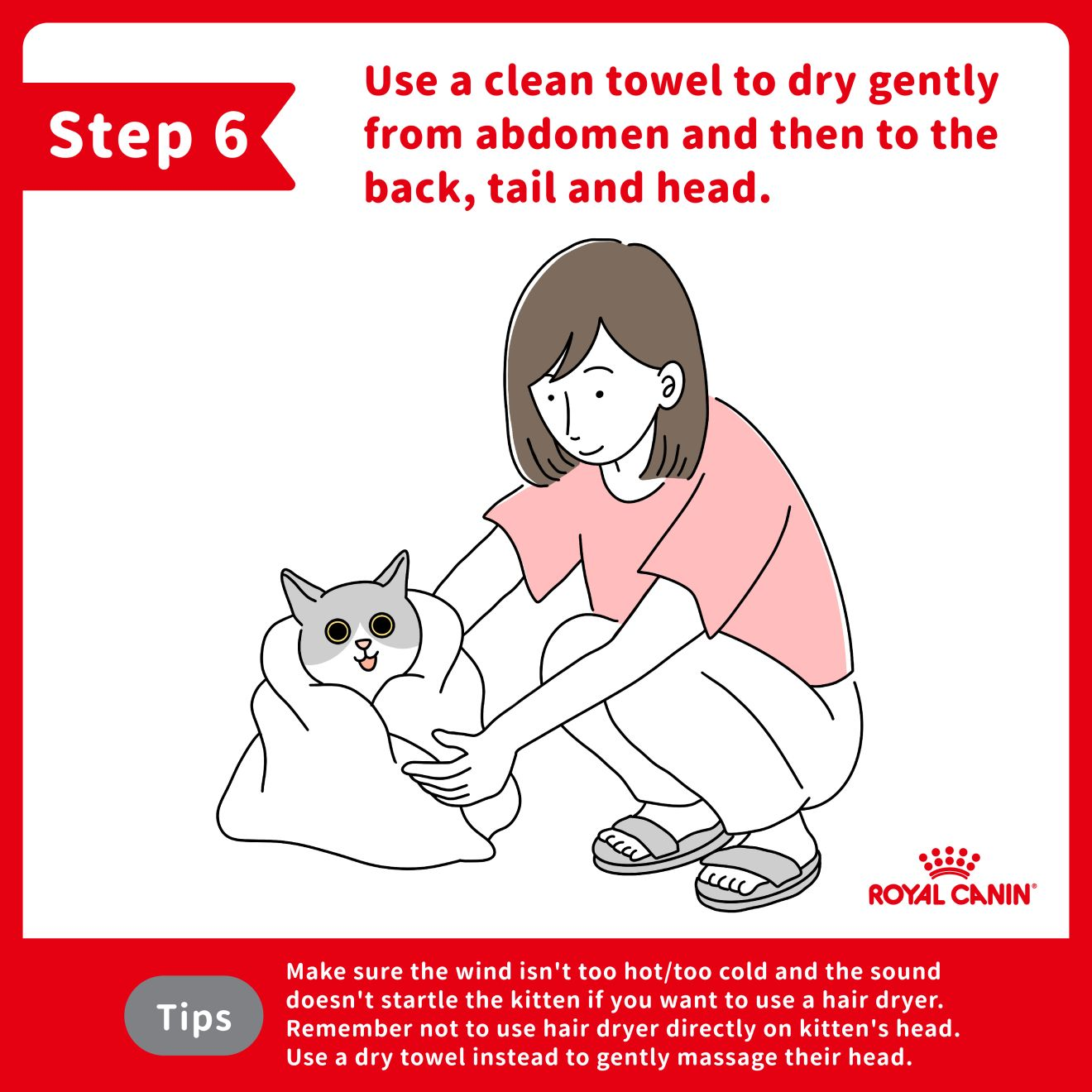 Step 6

Use a clean towel to dry gently from abdomen and then to the back, tail and head.

ROYAL CANIN®

Tips

Make sure the wind isn't too hot/too cold and the sound doesn't startle the kitten if you want to use a hair dryer. Remember not to use hair dryer directly on kitten's head. Use a dry towel instead to gently massage their head.