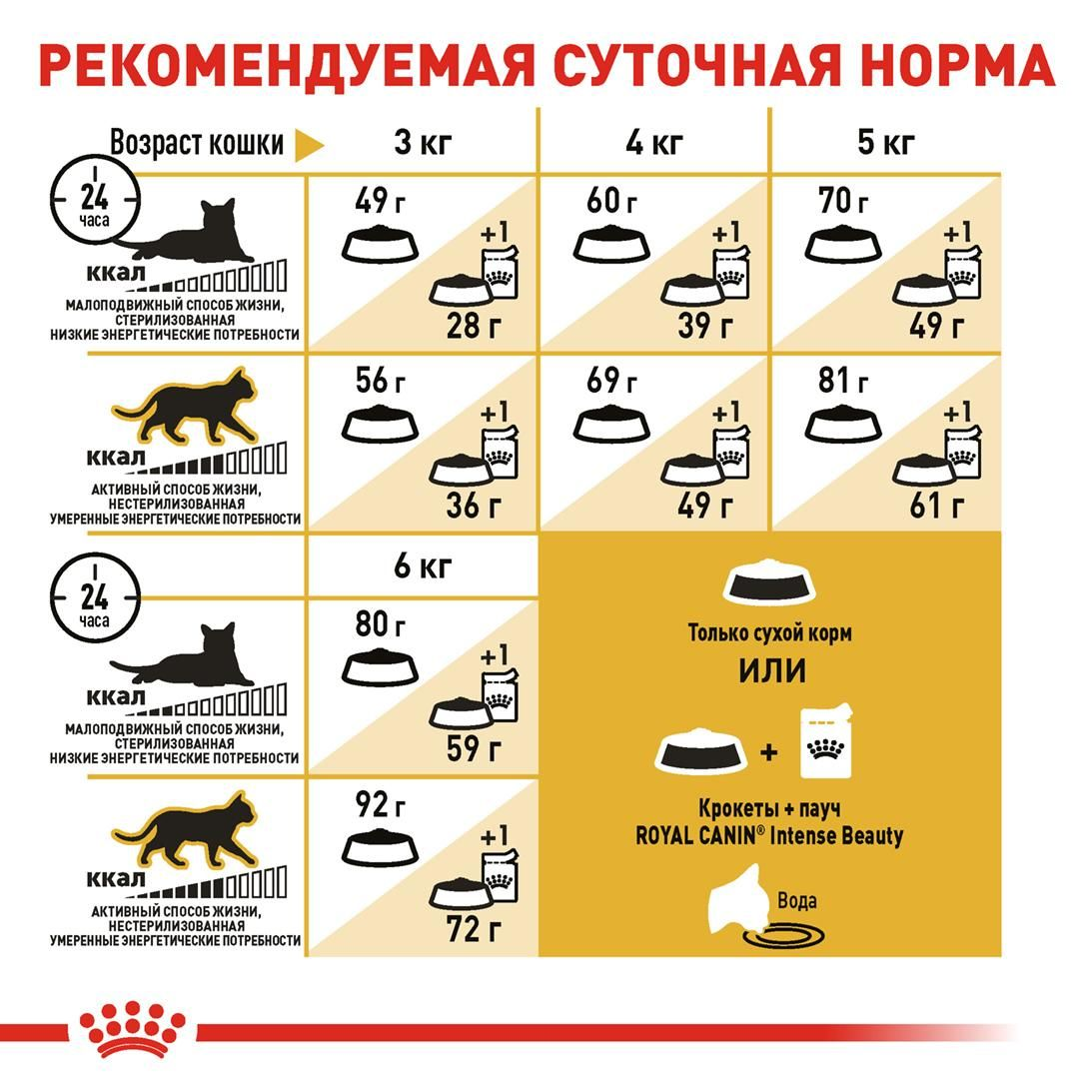 РЕКОМЕНДУЕМАЯ СУТОЧНАЯ НОРМА

| Возраст кошки | 3 кг | 4 кг | 5 кг |
|---|---|---|---|
| 24 часа ккал МАЛОПОДВИЖНЫЙ СПОСОБ ЖИЗНИ, СТЕРИЛИЗОВАННАЯ НИЗКИЕ ЭНЕРГЕТИЧЕСКИЕ ПОТРЕБНОСТИ | 49 г +1 28 г | 60 г +1 39 г | 70 г +1 49 г |
| ккал АКТИВНЫЙ СПОСОБ ЖИЗНИ, НЕСТЕРИЛИЗОВАННАЯ УМЕРЕННЫЕ ЭНЕРГЕТИЧЕСКИЕ ПОТРЕБНОСТИ | 56 г +1 36 г | 69 г +1 49 г | 81 г +1 61 г |

| | 6 кг |
|---|---|
| 24 часа ккал МАЛОПОДВИЖНЫЙ СПОСОБ ЖИЗНИ, СТЕРИЛИЗОВАННАЯ НИЗКИЕ ЭНЕРГЕТИЧЕСКИЕ ПОТРЕБНОСТИ | 80 г +1 59 г |
| ккал АКТИВНЫЙ СПОСОБ ЖИЗНИ, НЕСТЕРИЛИЗОВАННАЯ УМЕРЕННЫЕ ЭНЕРГЕТИЧЕСКИЕ ПОТРЕБНОСТИ | 92 г +1 72 г |

Только сухой корм

ИЛИ

+

Крокеты + пауч ROYAL CANIN® Intense Beauty

Вода