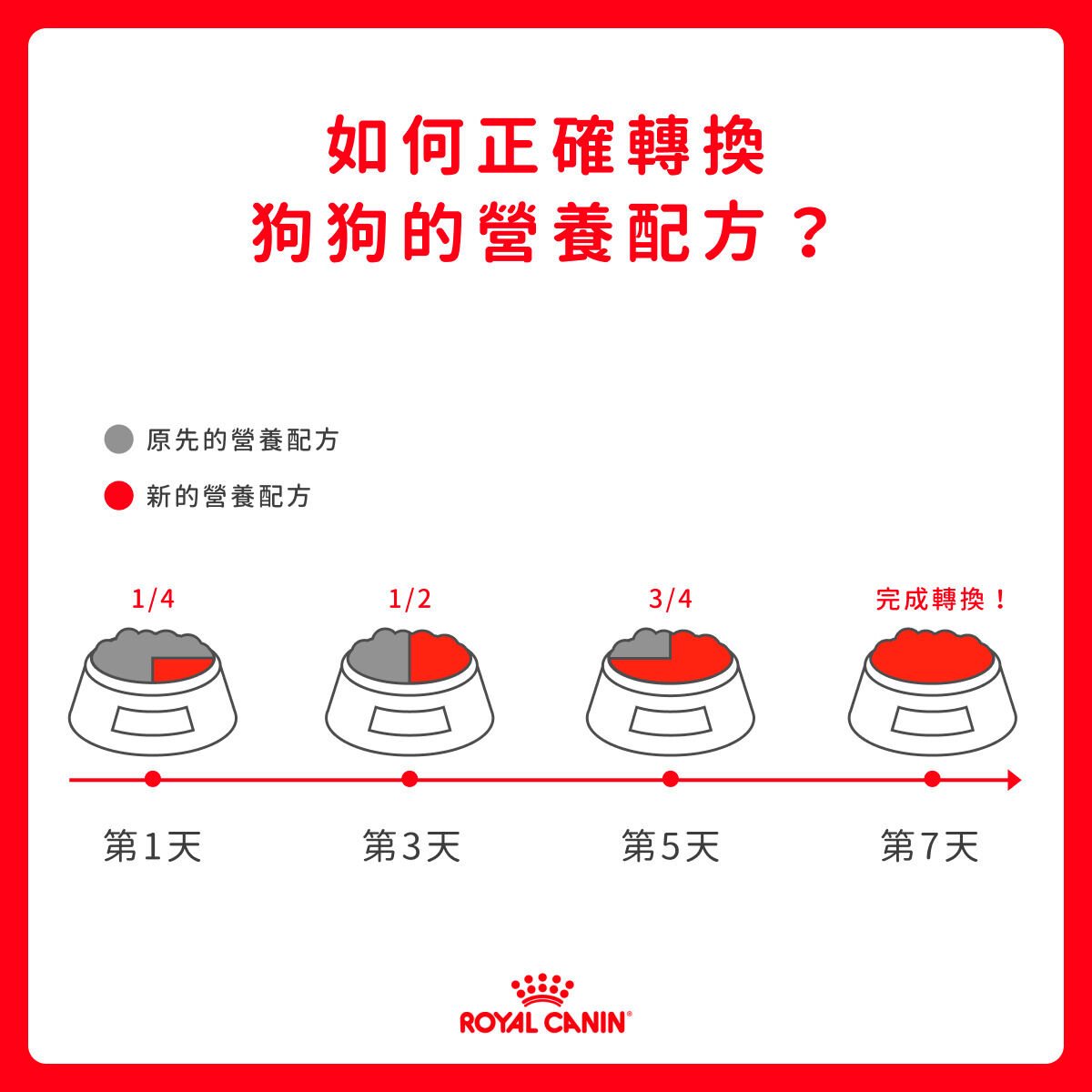 如何正確轉換
狗狗的營養配方？

原先的營養配方

新的營養配方

1/4

1/2

3/4

完成轉換！

第1天

第3天

第5天

第7天

ROYAL CANIN®