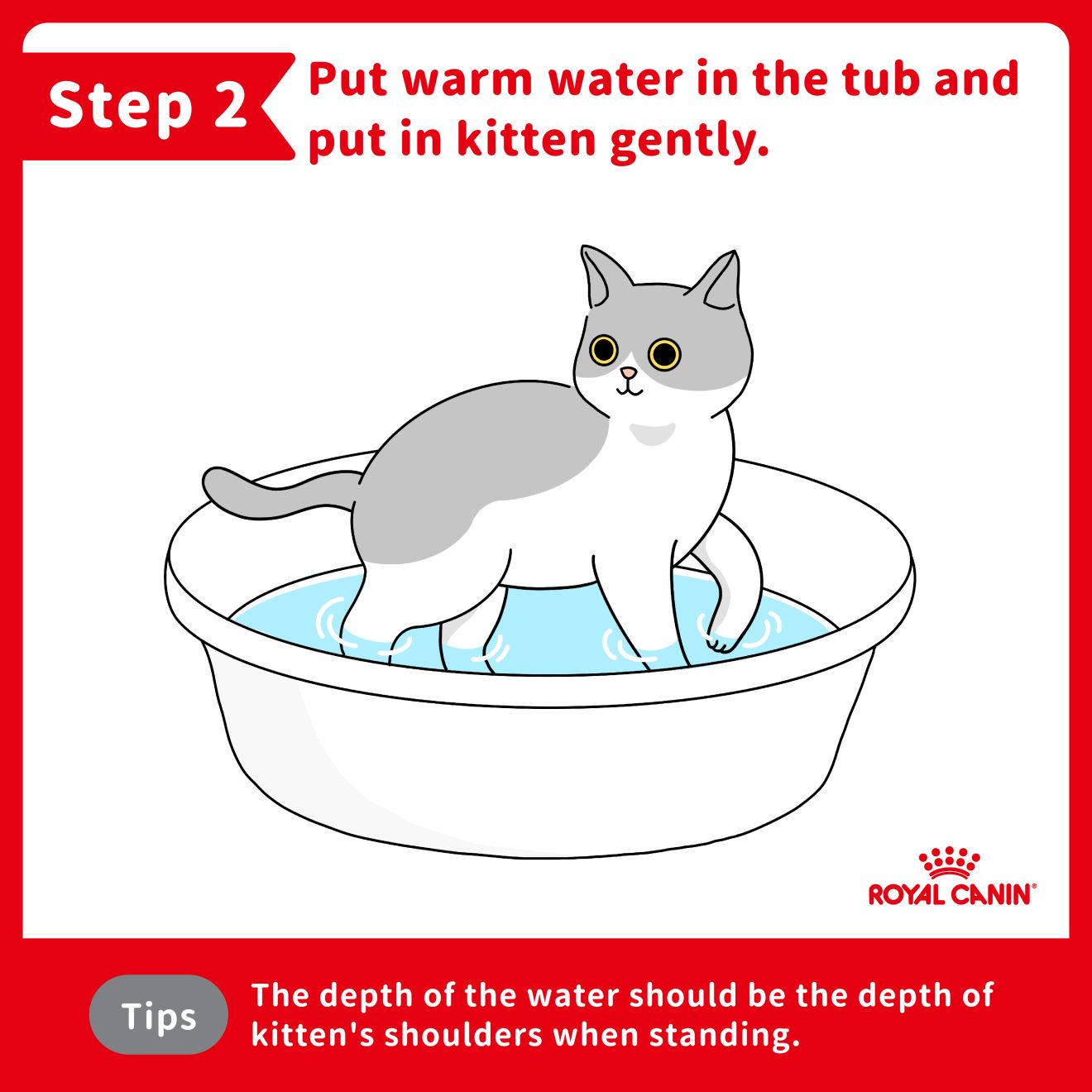 Step 2 Put warm water in the tub and put in kitten gently.

ROYAL CANIN®

Tips The depth of the water should be the depth of kitten's shoulders when standing.