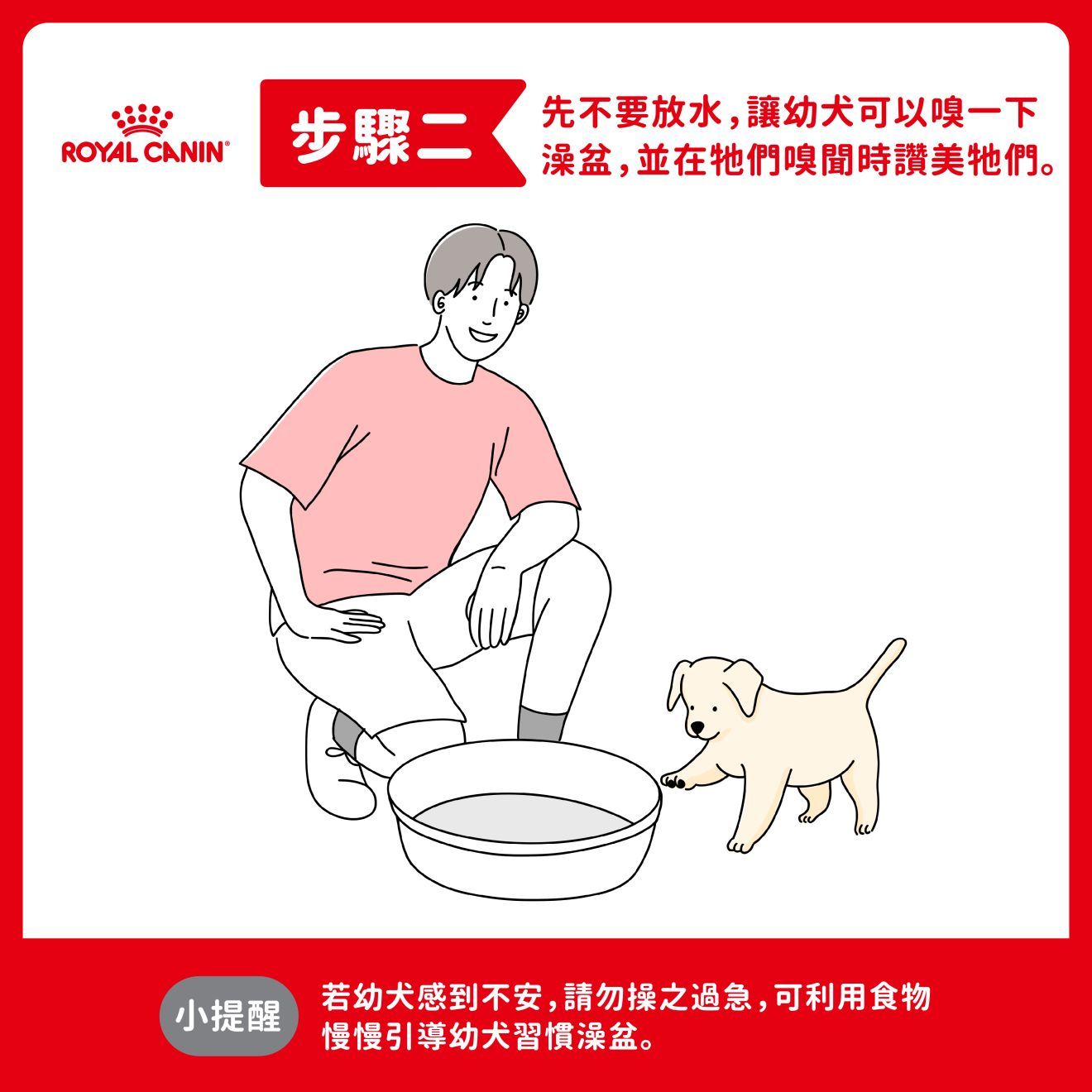 ROYAL CANIN®

步驟二

先不要放水，讓幼犬可以嗅一下澡盆，並在牠們嗅聞時讚美牠們。

小提醒

若幼犬感到不安，請勿操之過急，可利用食物慢慢引導幼犬習慣澡盆。