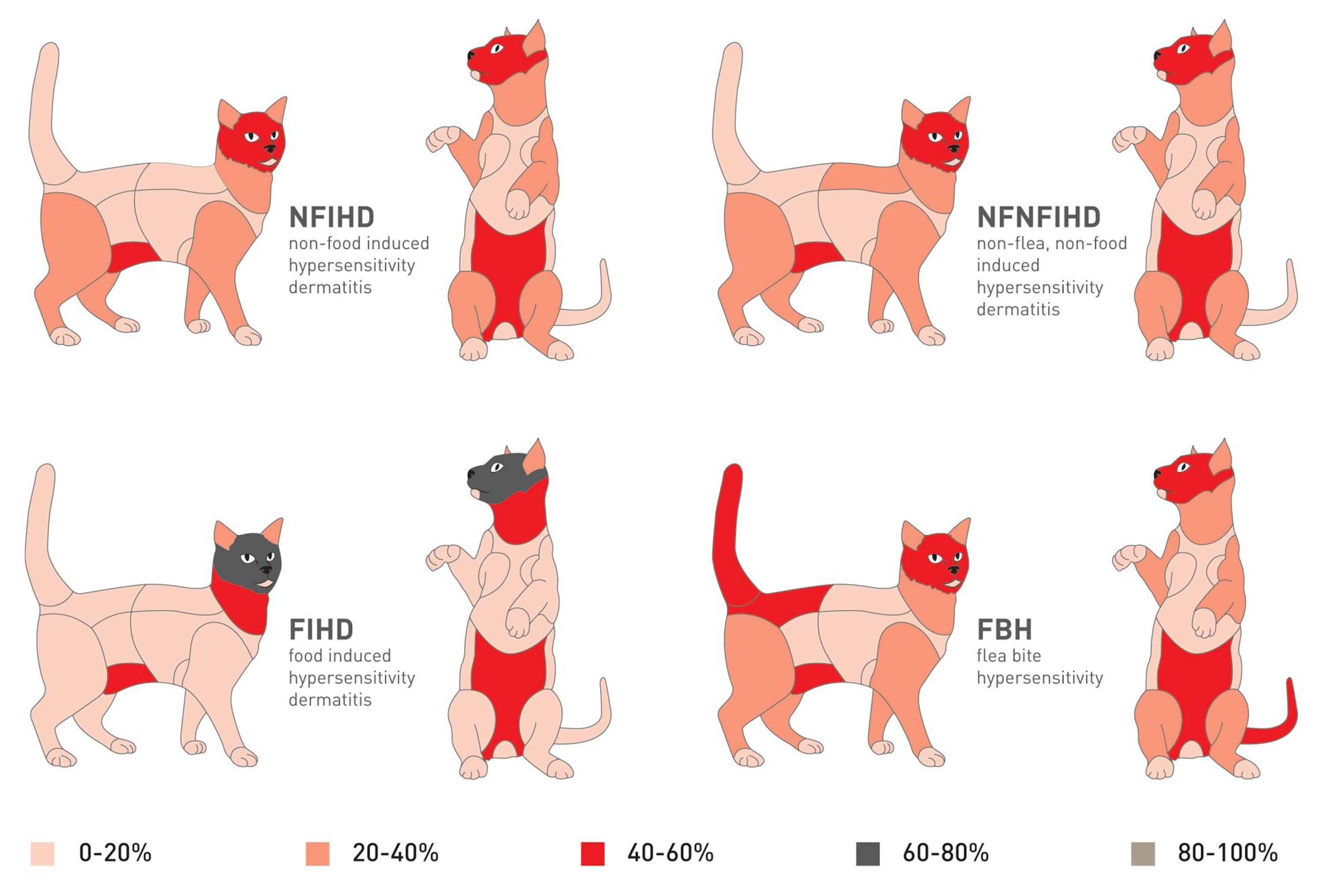 NFIHD
non-food induced hypersensitivity dermatitis

NFNFIHD
non-flea, non-food induced hypersensitivity dermatitis

FIHD
food induced hypersensitivity dermatitis

FBH
flea bite hypersensitivity

0-20%
20-40%
40-60%
60-80%
80-100%