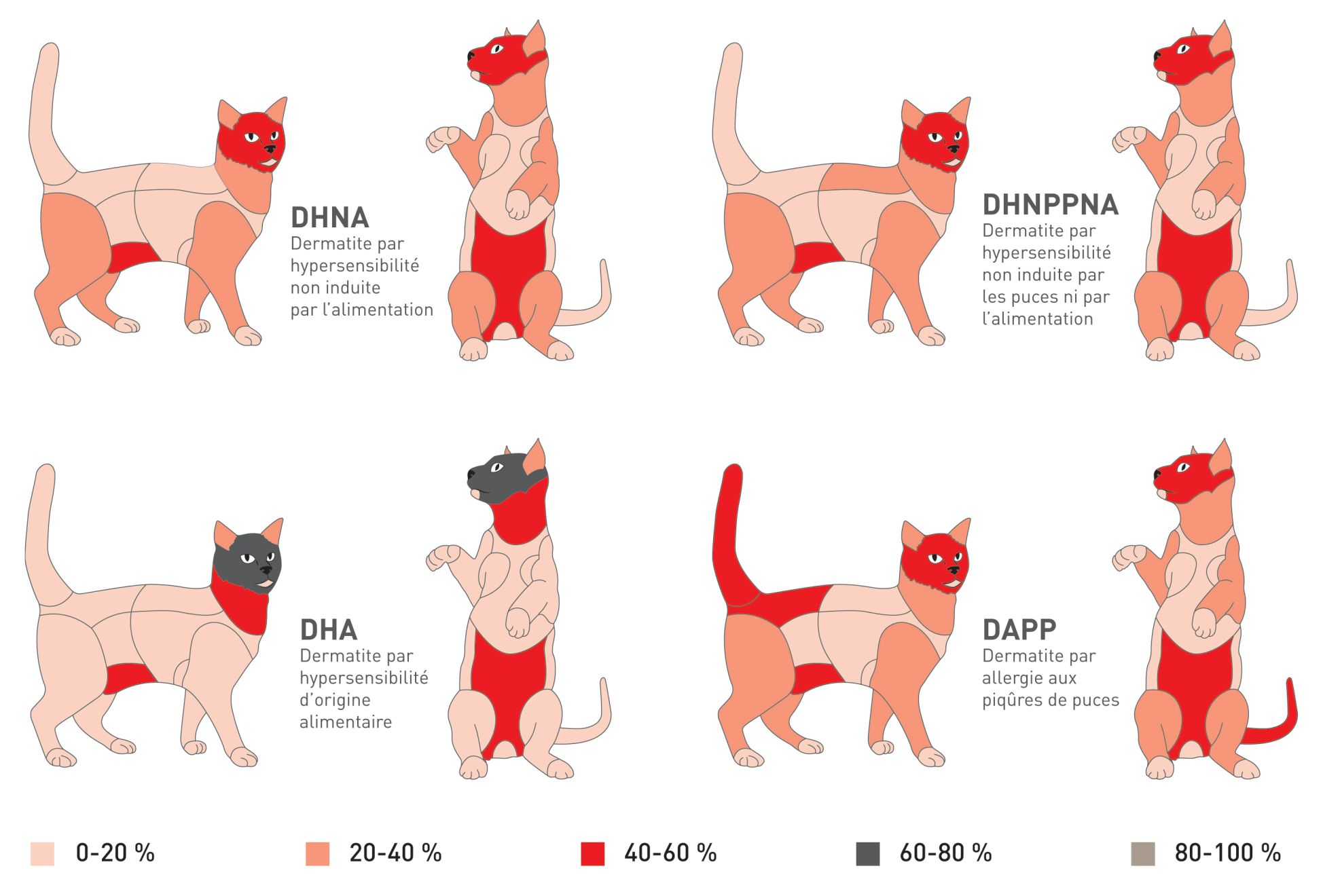 DHNA
Dermatite par hypersensibilité non induite par l'alimentation

DHNPPNA
Dermatite par hypersensibilité non induite par les puces ni par l'alimentation

DHA
Dermatite par hypersensibilité d'origine alimentaire

DAPP
Dermatite par allergie aux piqûres de puces

0-20 %
20-40 %
40-60 %
60-80 %
80-100 %