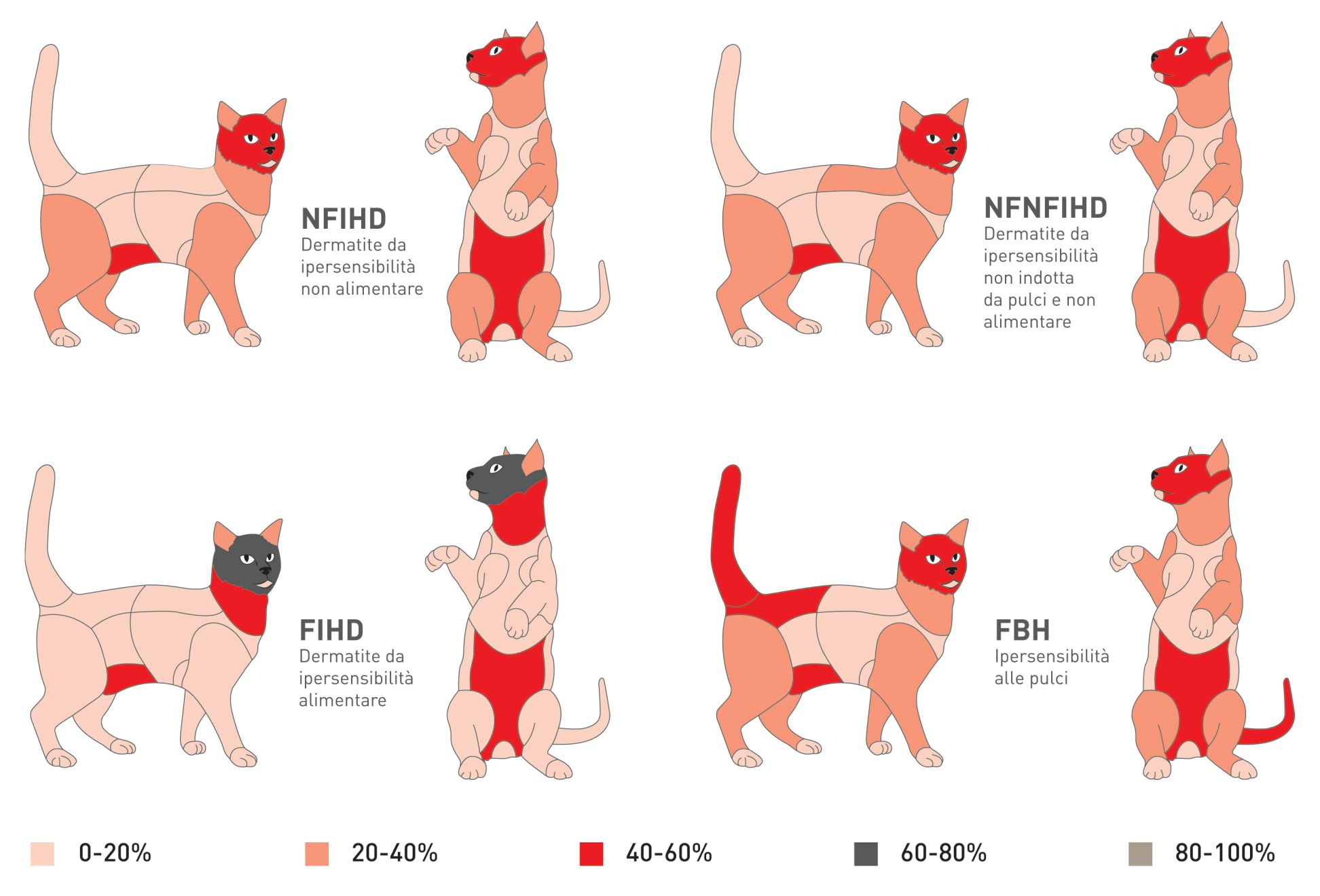 NFIHD
Dermatite da ipersensibilità non alimentare

NFNFIHD
Dermatite da ipersensibilità non indotta da pulci e non alimentare

FIHD
Dermatite da ipersensibilità alimentare

FBH
Ipersensibilità alle pulci

0-20%
20-40%
40-60%
60-80%
80-100%