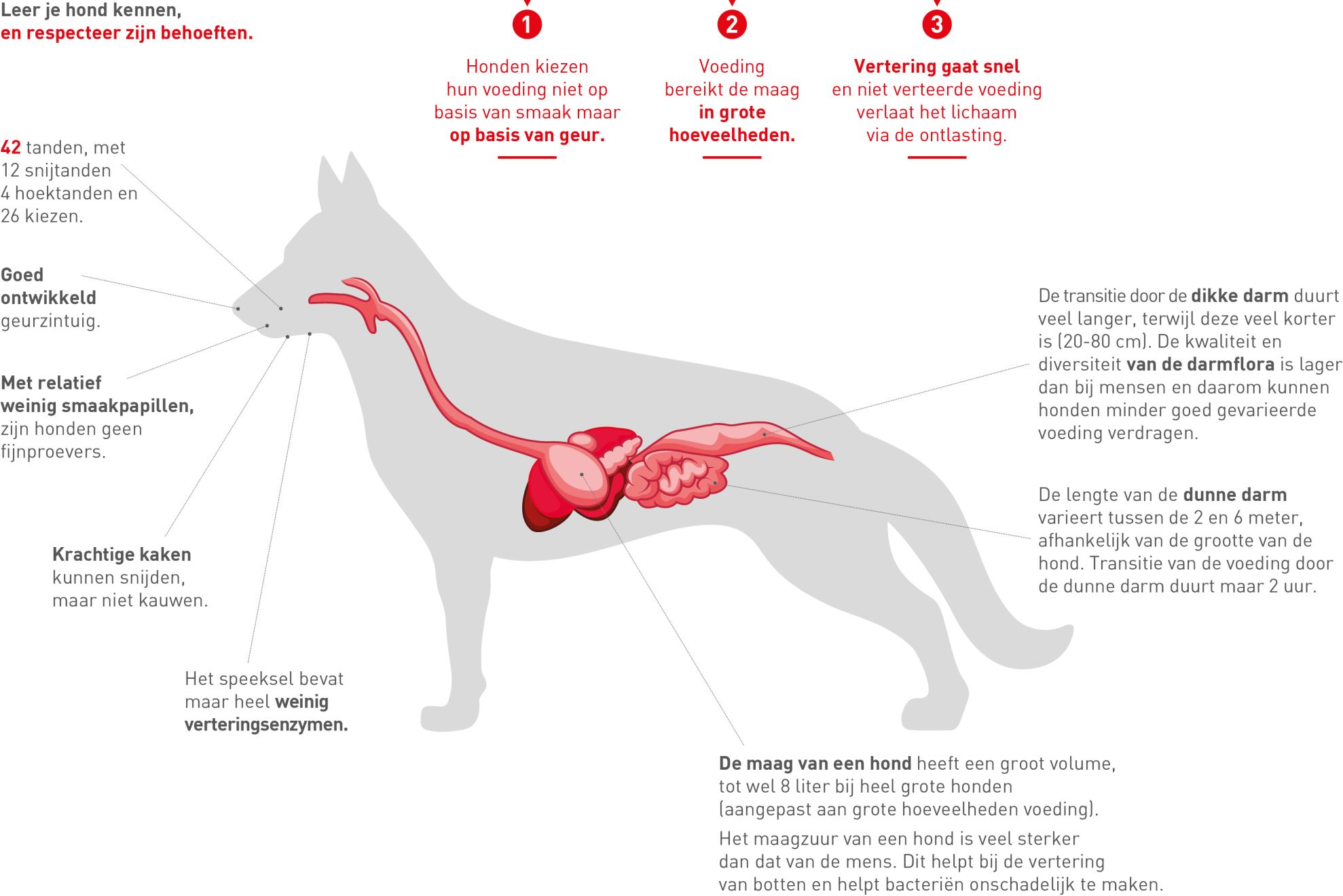 Leer je hond kennen,
en respecteer zijn behoeften.

1

Honden kiezen hun voeding niet op basis van smaak maar op basis van geur.

2

Voeding bereikt de maag in grote hoeveelheden.

3

Vertering gaat snel en niet verteerde voeding verlaat het lichaam via de ontlasting.

42 tanden, met 12 snijtanden 4 hoektanden en 26 kiezen.

Goed ontwikkeld geurzintuig.

Met relatief weinig smaakpapillen, zijn honden geen fijnproevers.

Krachtige kaken kunnen snijden, maar niet kauwen.

Het speeksel bevat maar heel weinig verteringsenzymen.

De transitie door de dikke darm duurt veel langer, terwijl deze veel korter is (20-80 cm). De kwaliteit en diversiteit van de darmflora is lager dan bij mensen en daarom kunnen honden minder goed gevarieerde voeding verdragen.

De lengte van de dunne darm varieert tussen de 2 en 6 meter, afhankelijk van de grootte van de hond. Transitie van de voeding door de dunne darm duurt maar 2 uur.

De maag van een hond heeft een groot volume, tot wel 8 liter bij heel grote honden (aangepast aan grote hoeveelheden voeding).

Het maagzuur van een hond is veel sterker dan dat van de mens. Dit helpt bij de vertering van botten en helpt bacteriën onschadelijk te maken.