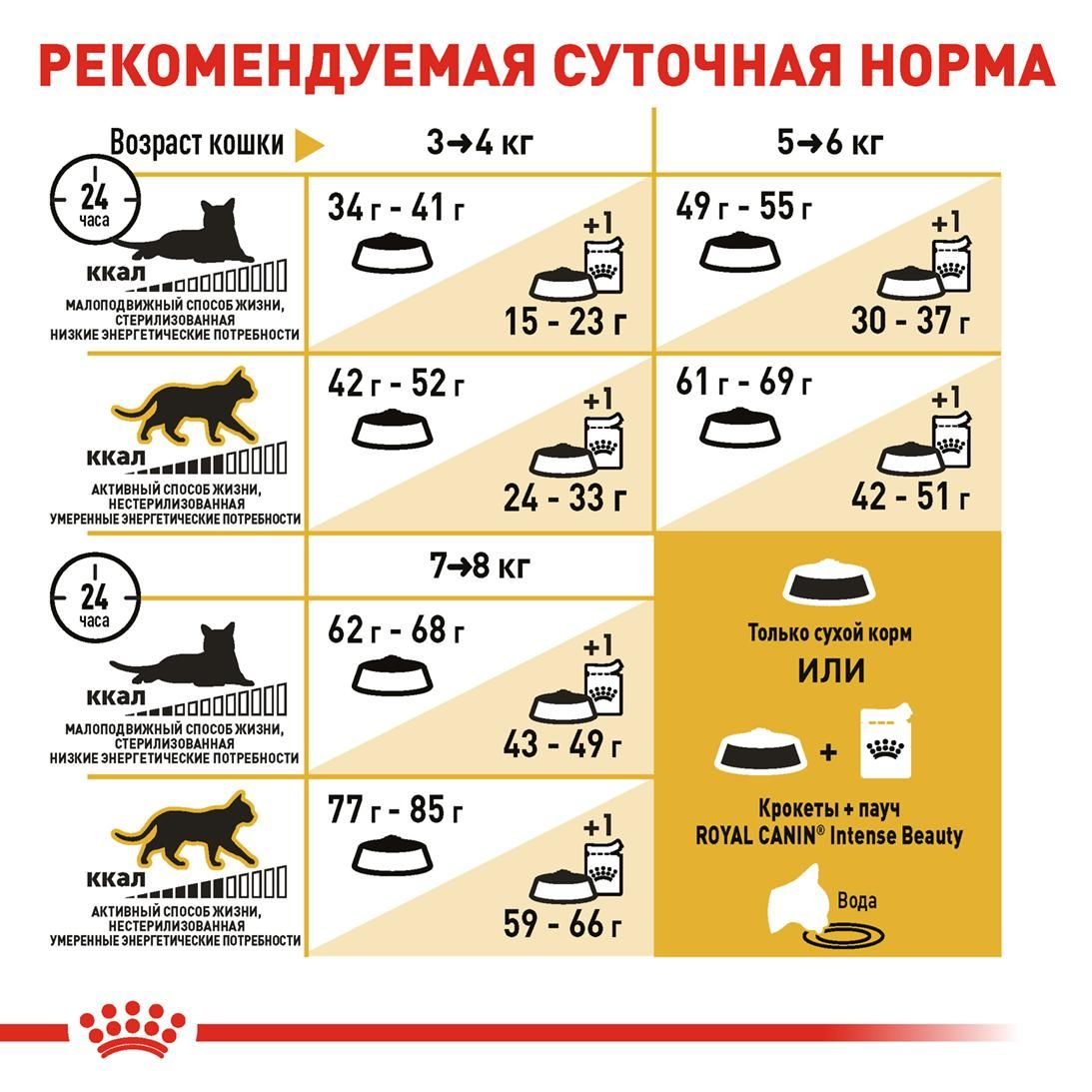 РЕКОМЕНДУЕМАЯ СУТОЧНАЯ НОРМА

| Возраст кошки | 3→4 кг | 5→6 кг |
|---|---|---|
| 24 часа ккал МАЛОПОДВИЖНЫЙ СПОСОБ ЖИЗНИ, СТЕРИЛИЗОВАННАЯ НИЗКИЕ ЭНЕРГЕТИЧЕСКИЕ ПОТРЕБНОСТИ | 34 г - 41 г +1 15 - 23 г | 49 г - 55 г +1 30 - 37 г |
| ккал АКТИВНЫЙ СПОСОБ ЖИЗНИ, НЕСТЕРИЛИЗОВАННАЯ УМЕРЕННЫЕ ЭНЕРГЕТИЧЕСКИЕ ПОТРЕБНОСТИ | 42 г - 52 г +1 24 - 33 г | 61 г - 69 г +1 42 - 51 г |

| | 7→8 кг |
|---|---|
| 24 часа ккал МАЛОПОДВИЖНЫЙ СПОСОБ ЖИЗНИ, СТЕРИЛИЗОВАННАЯ НИЗКИЕ ЭНЕРГЕТИЧЕСКИЕ ПОТРЕБНОСТИ | 62 г - 68 г +1 43 - 49 г |
| ккал АКТИВНЫЙ СПОСОБ ЖИЗНИ, НЕСТЕРИЛИЗОВАННАЯ УМЕРЕННЫЕ ЭНЕРГЕТИЧЕСКИЕ ПОТРЕБНОСТИ | 77 г - 85 г +1 59 - 66 г |

Только сухой корм
ИЛИ
+
Крокеты + пауч
ROYAL CANIN® Intense Beauty
Вода