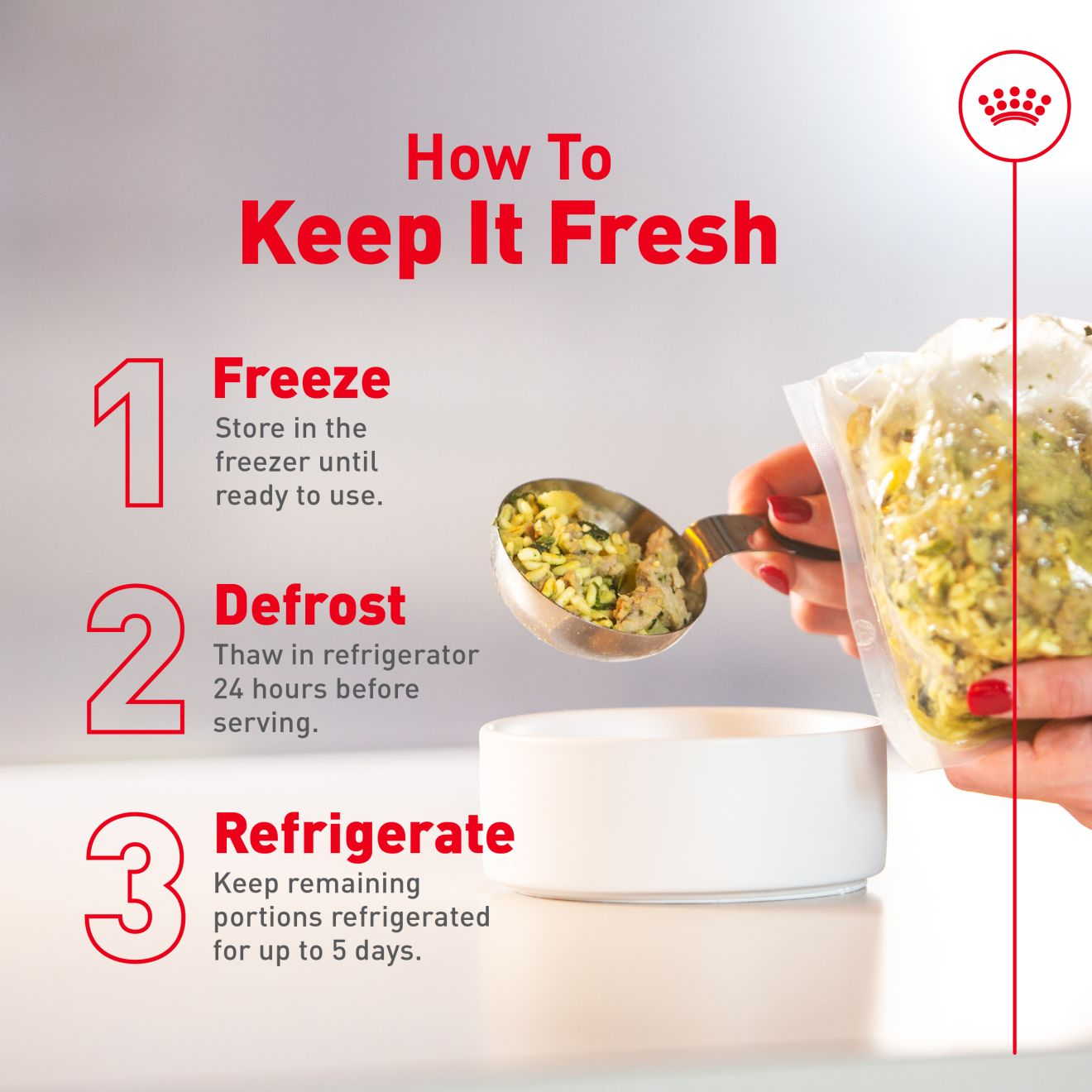 How To
Keep It Fresh

1 Freeze
Store in the freezer until ready to use.

2 Defrost
Thaw in refrigerator 24 hours before serving.

3 Refrigerate
Keep remaining portions refrigerated for up to 5 days.